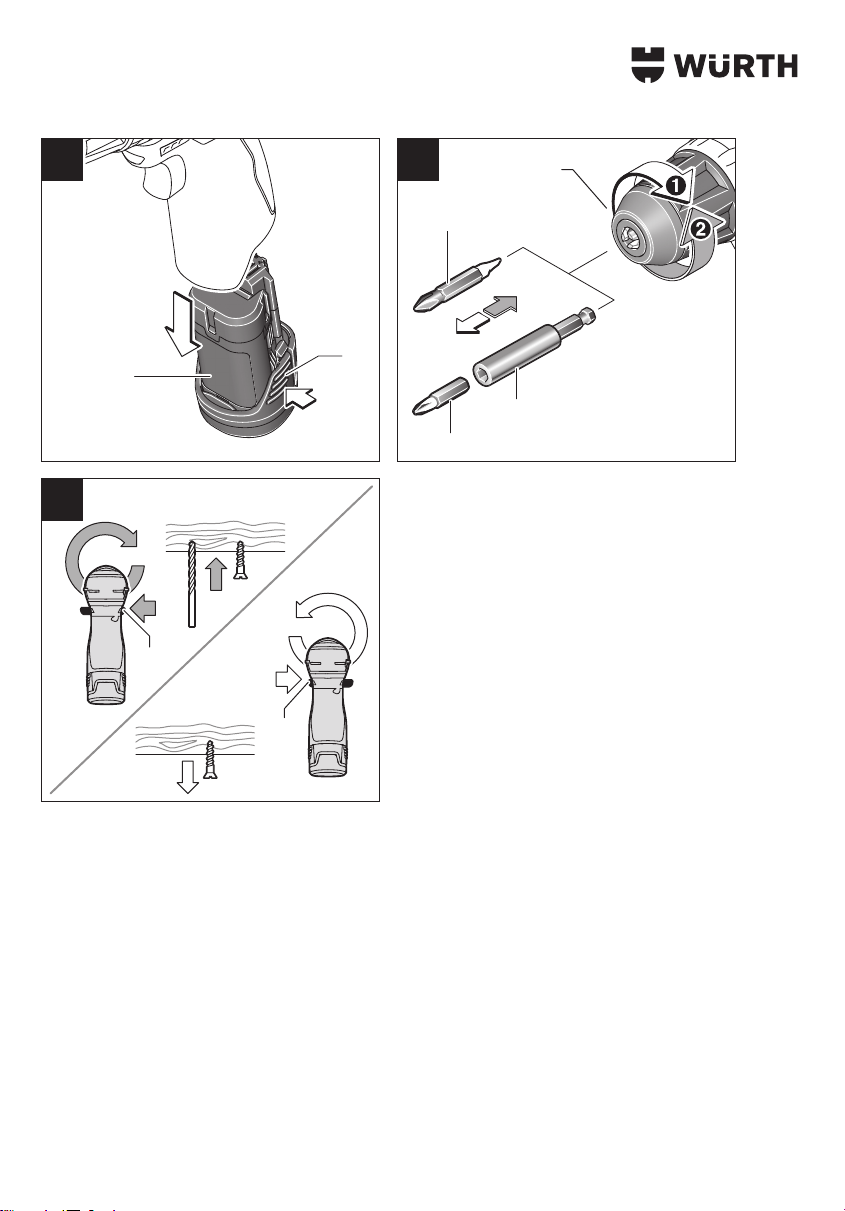 WÜRTH

1

2