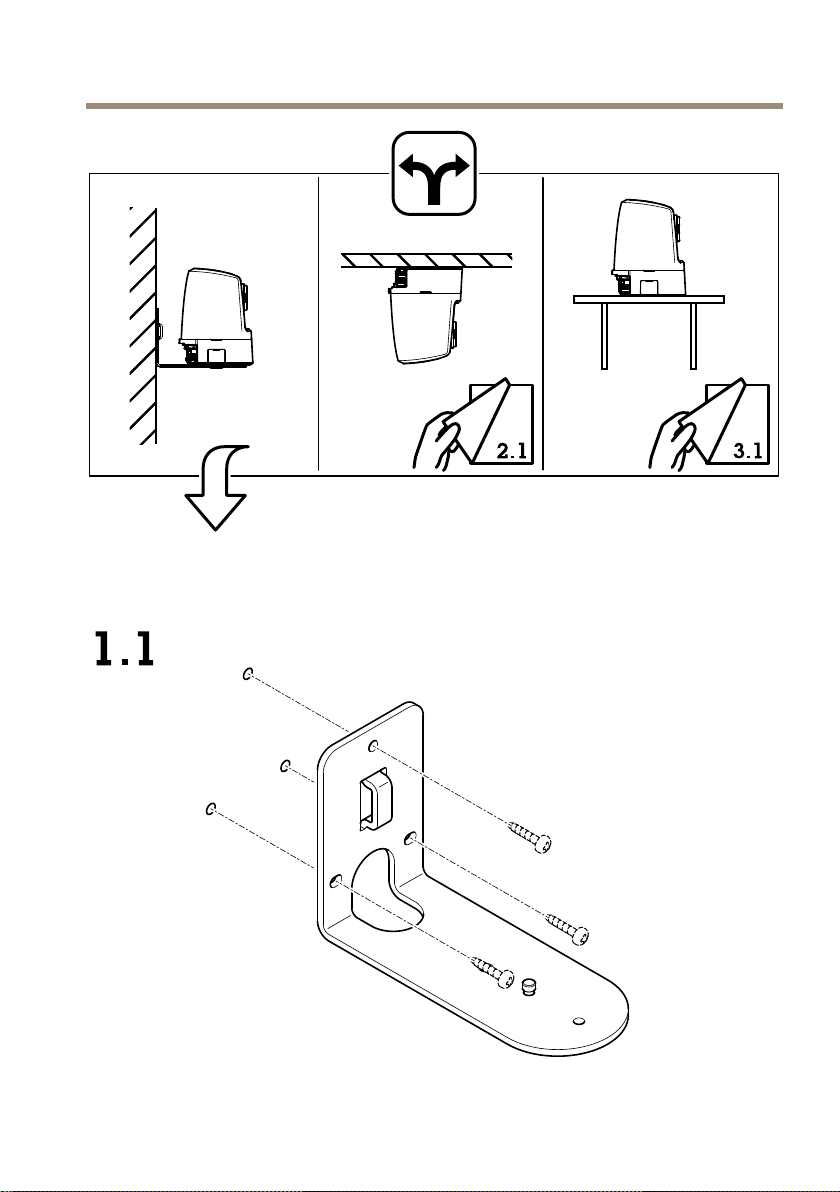 2.1

3.1

1.1