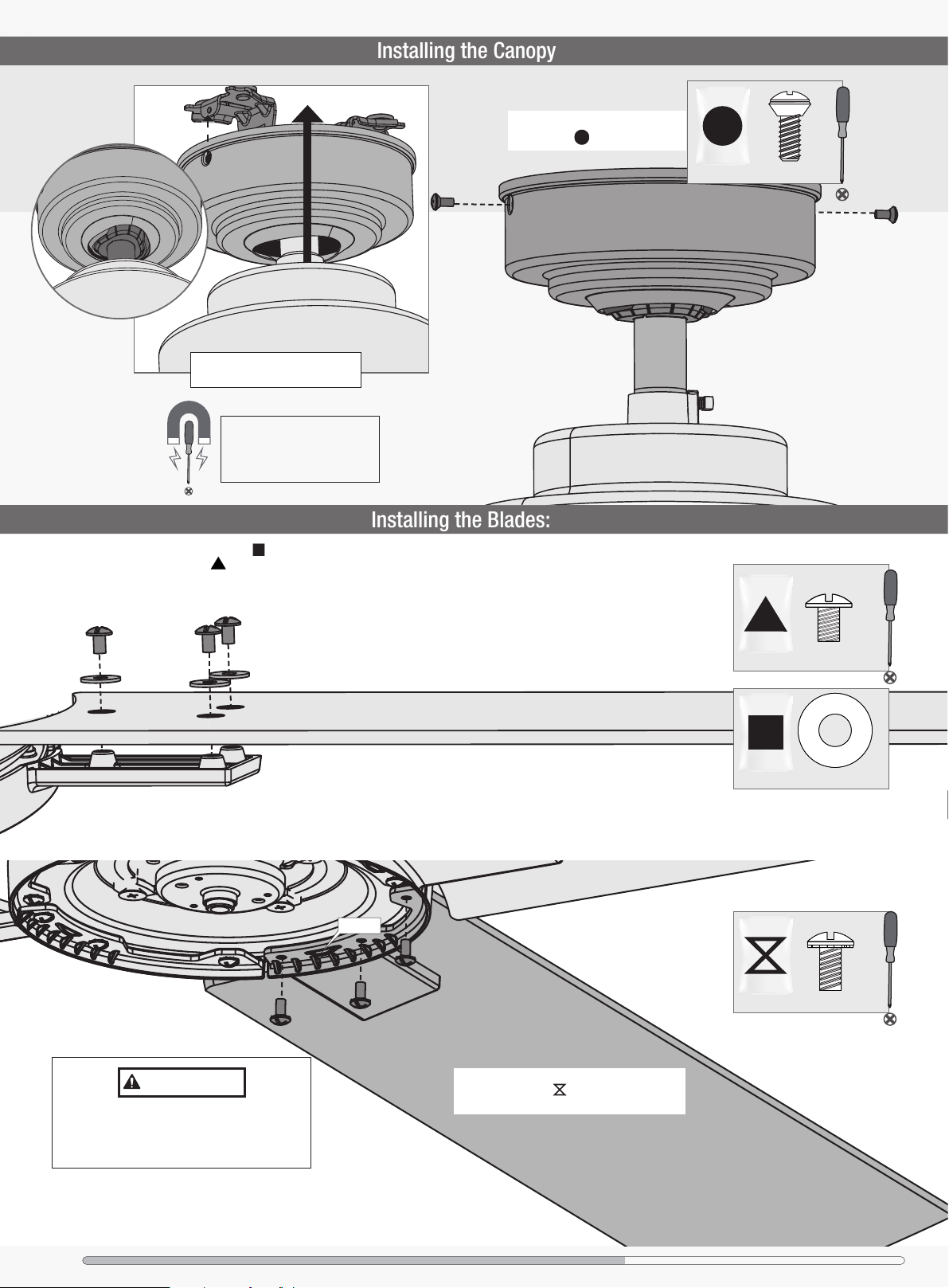 Installing the Canopy

Installing the Blades: