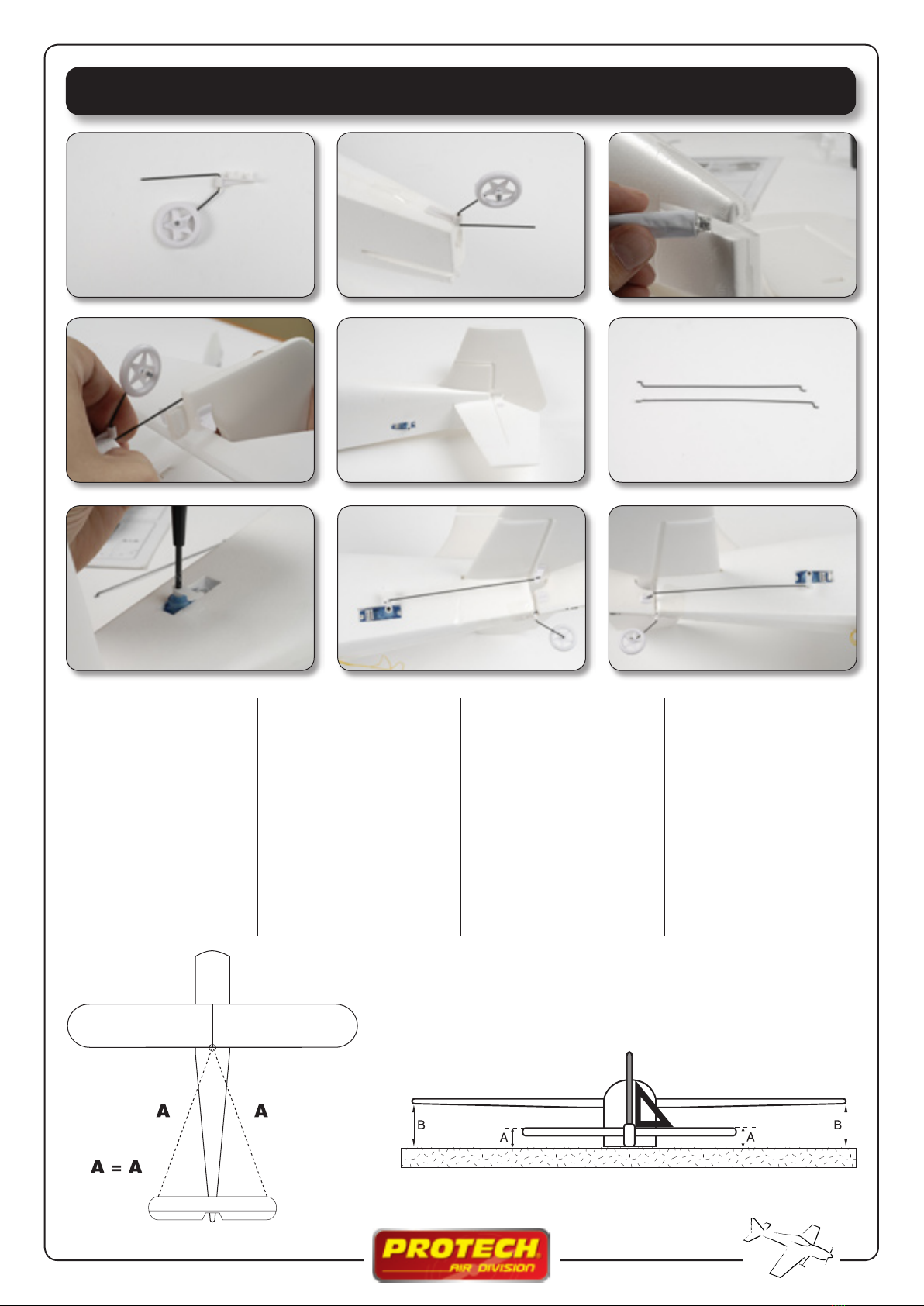 A

A

A = A

B

A

A

B

PROTECH

AIR DIVISION