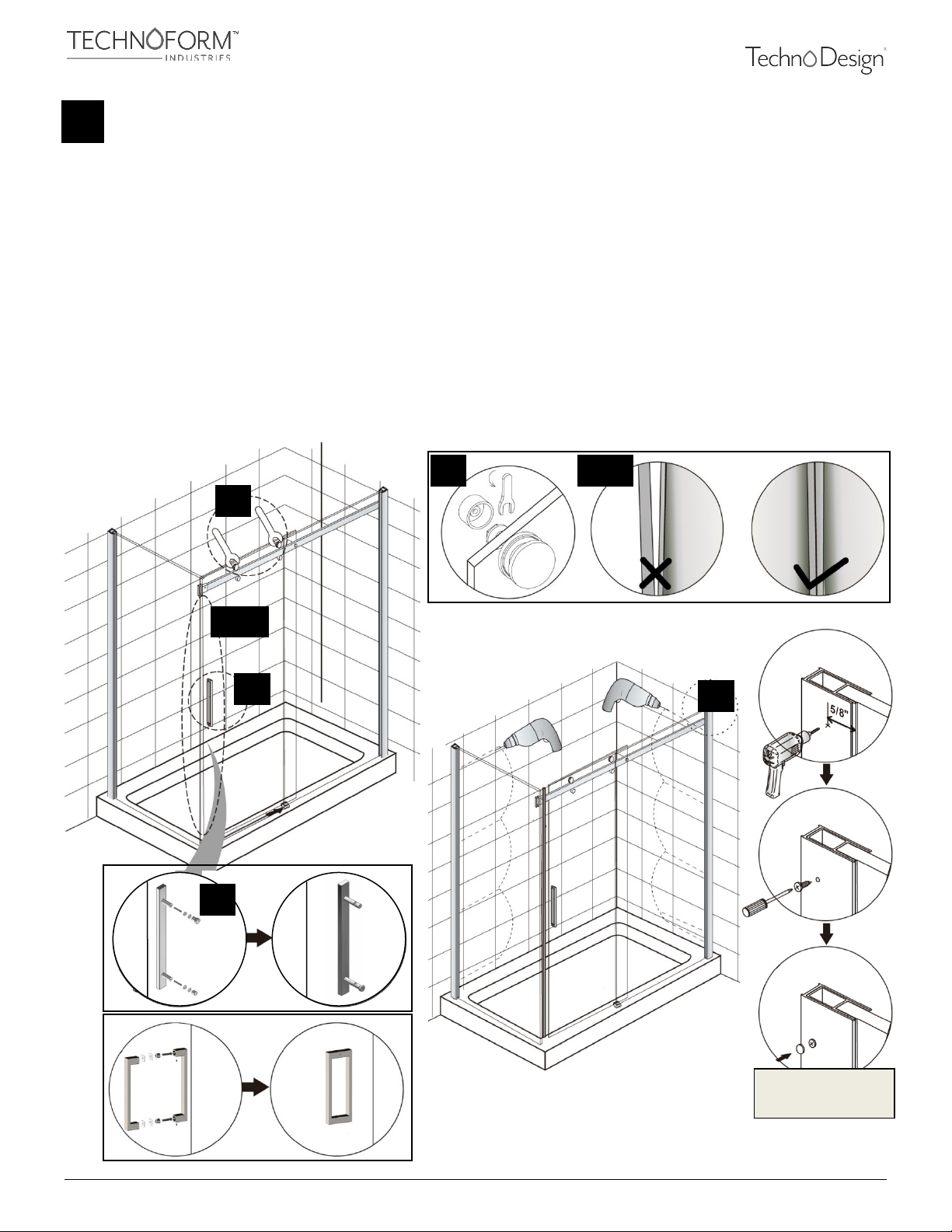 TECHNOFORM™
INDUSTRIES

TechnoDesign®

5/8"