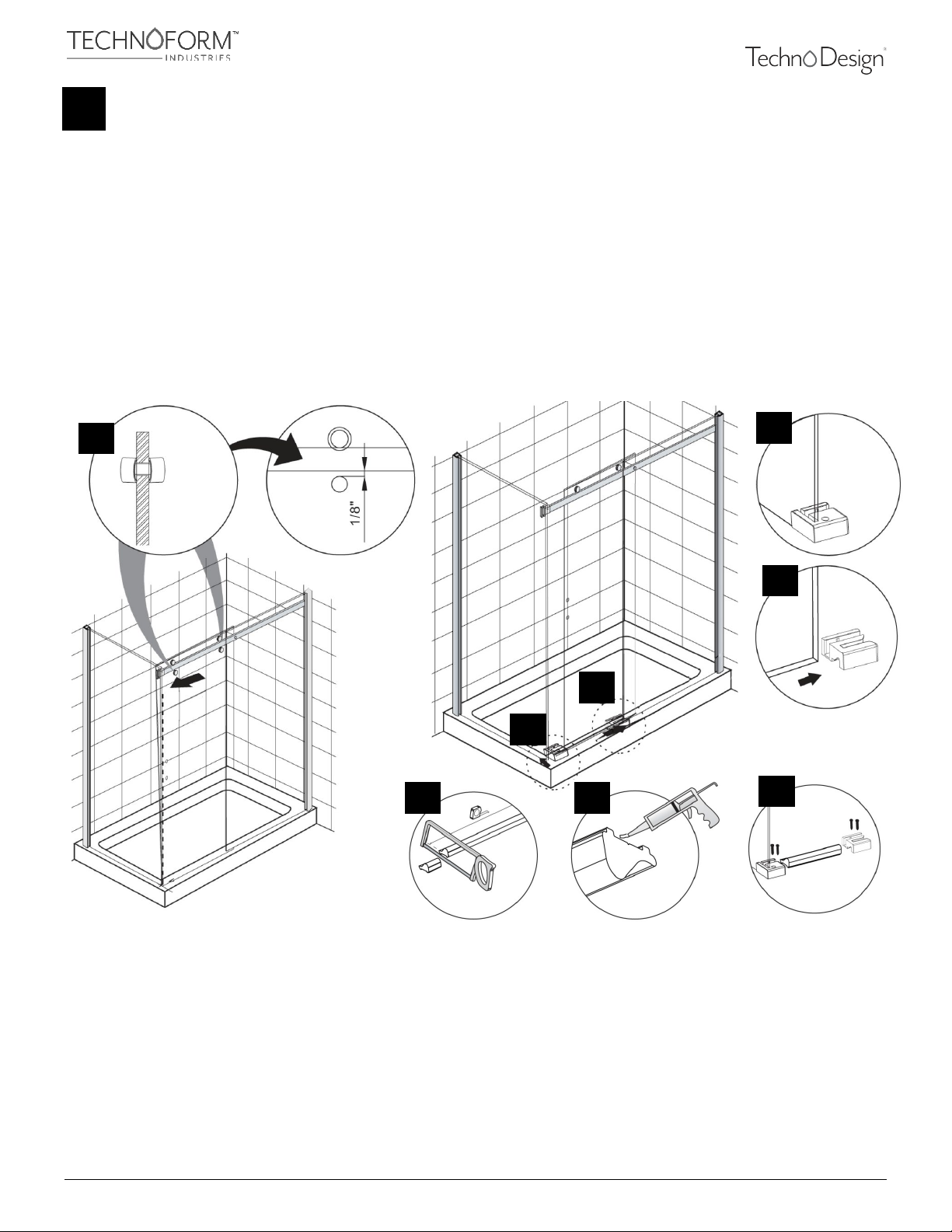 TECHNOFORM™
INDUSTRIES

TechnoDesign®

1/8"