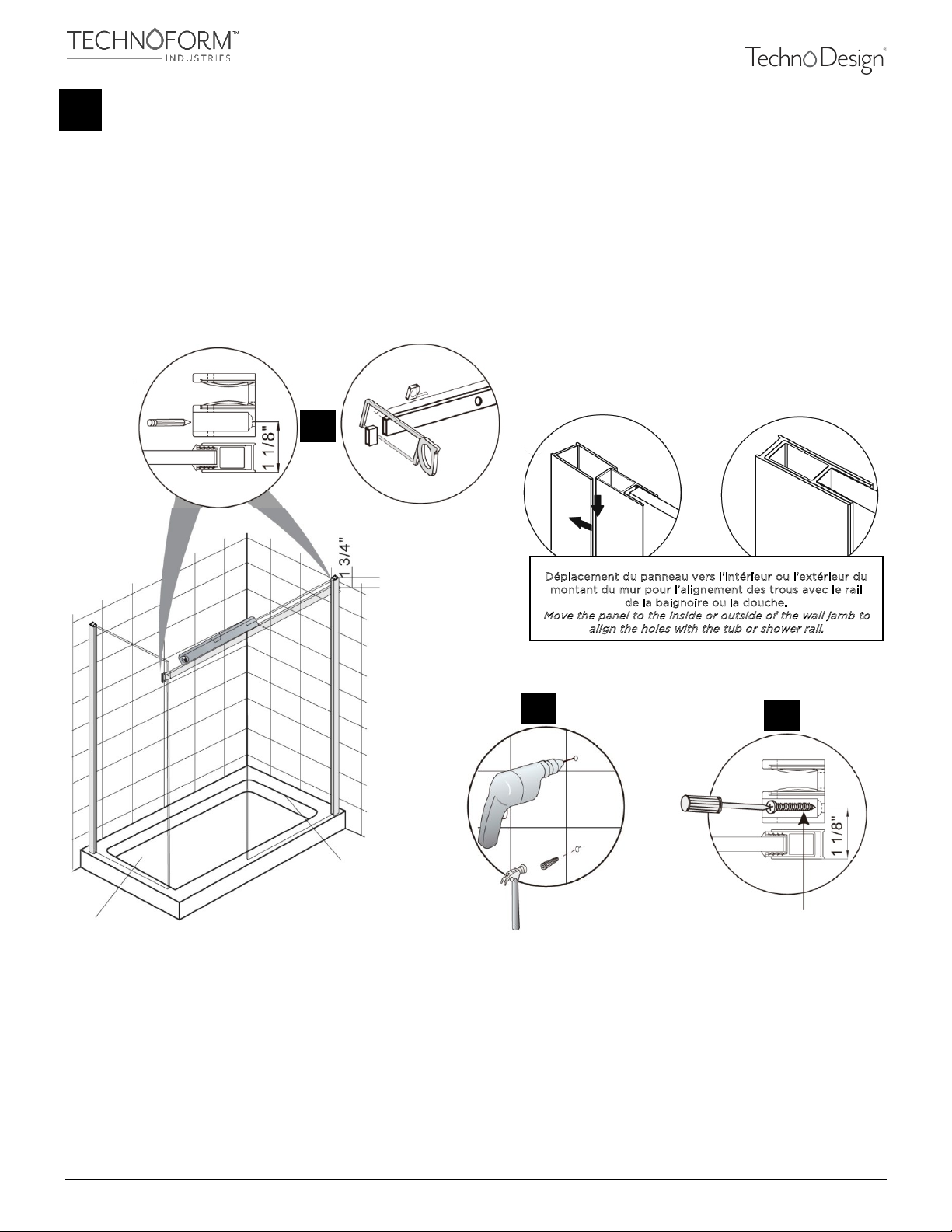 TECHNOFORM™
INDUSTRIES

TechnoDesign®

1 1/8"

1 3/4"

Déplacement du panneau vers l'intérieur ou l'extérieur du montant du mur pour l'alignement des trous avec le rail de la baignoire ou la douche.
Move the panel to the inside or outside of the wall jamb to align the holes with the tub or shower rail.

1 1/8"