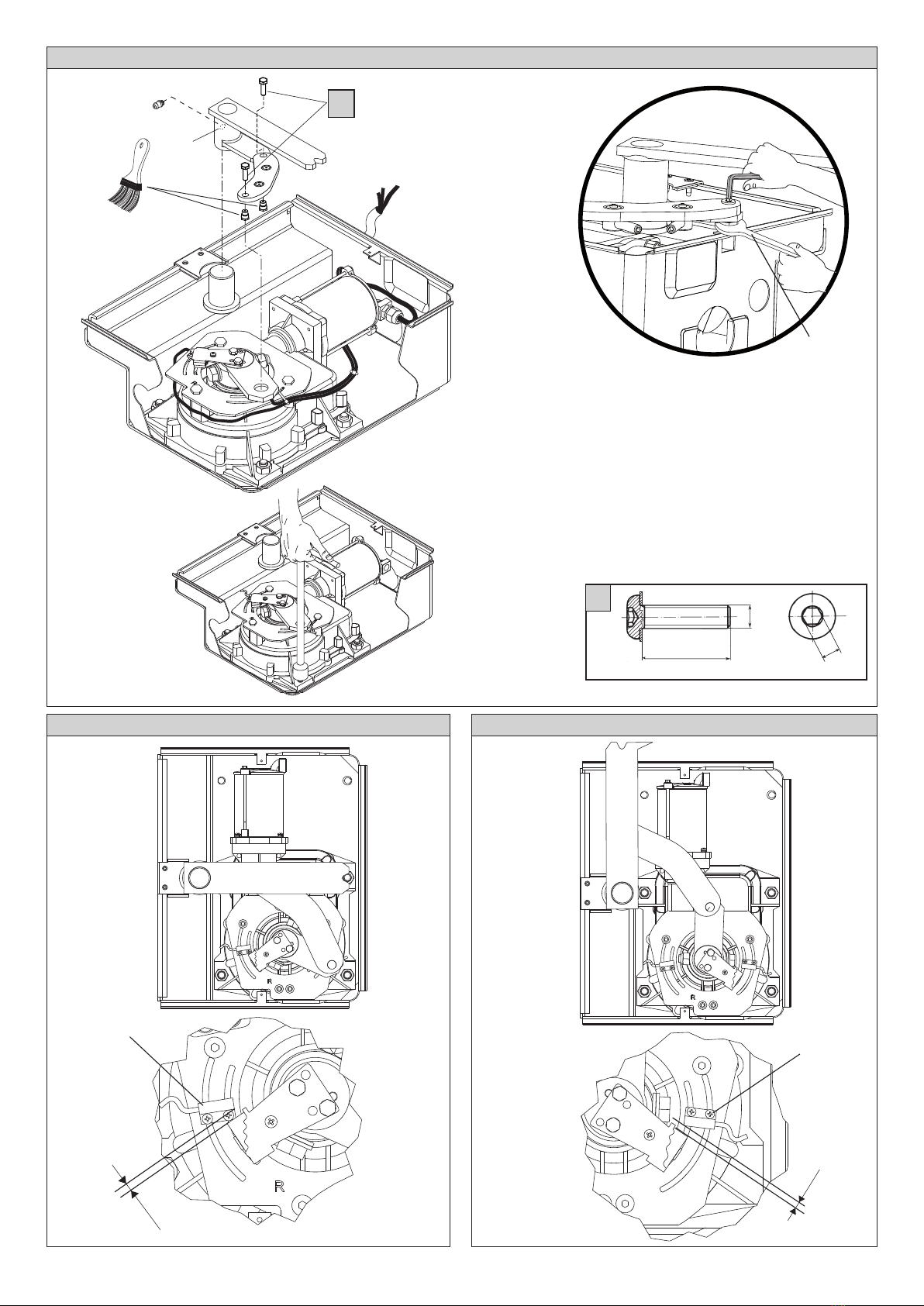 R

R

R

R