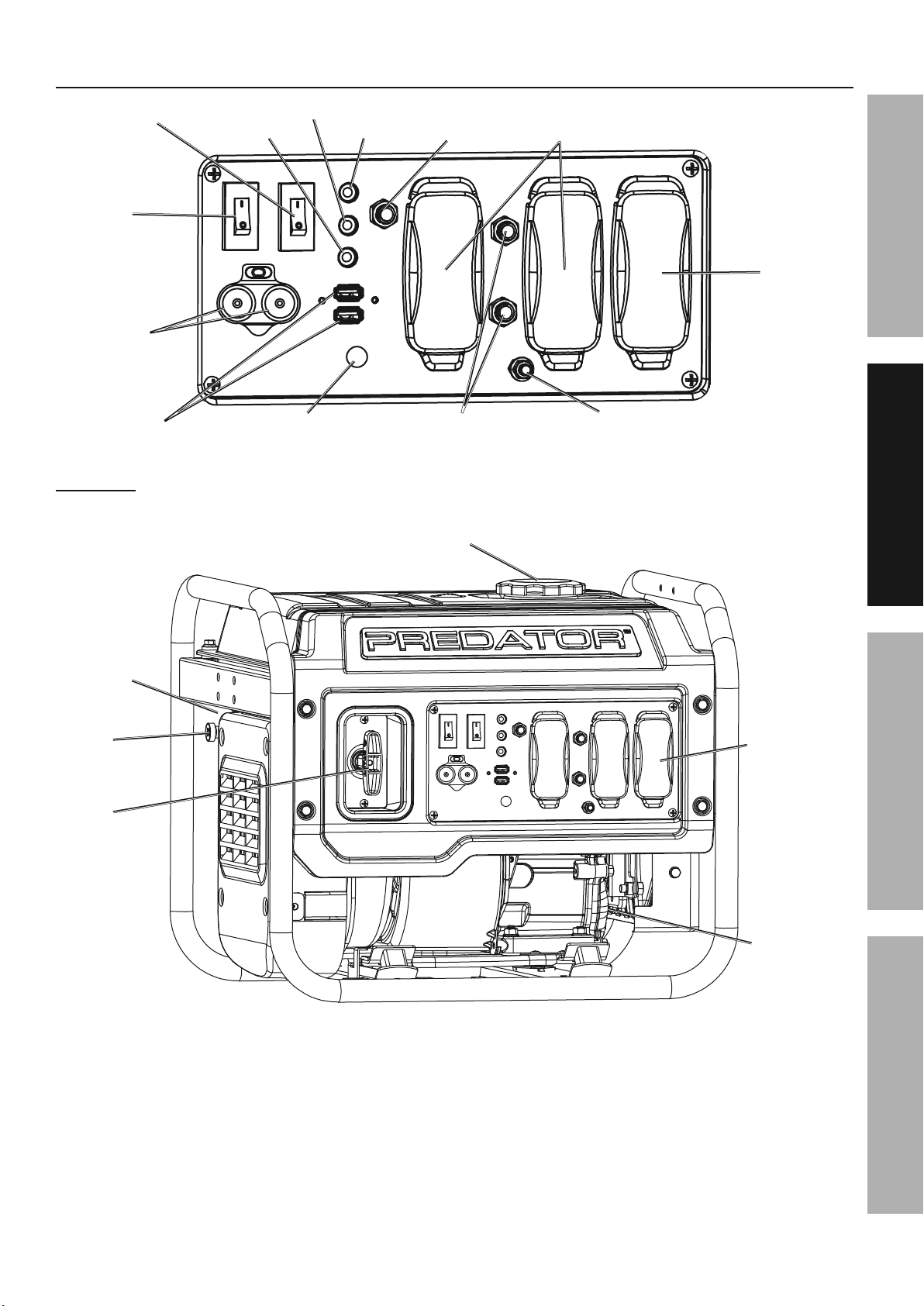 PREDATOR™