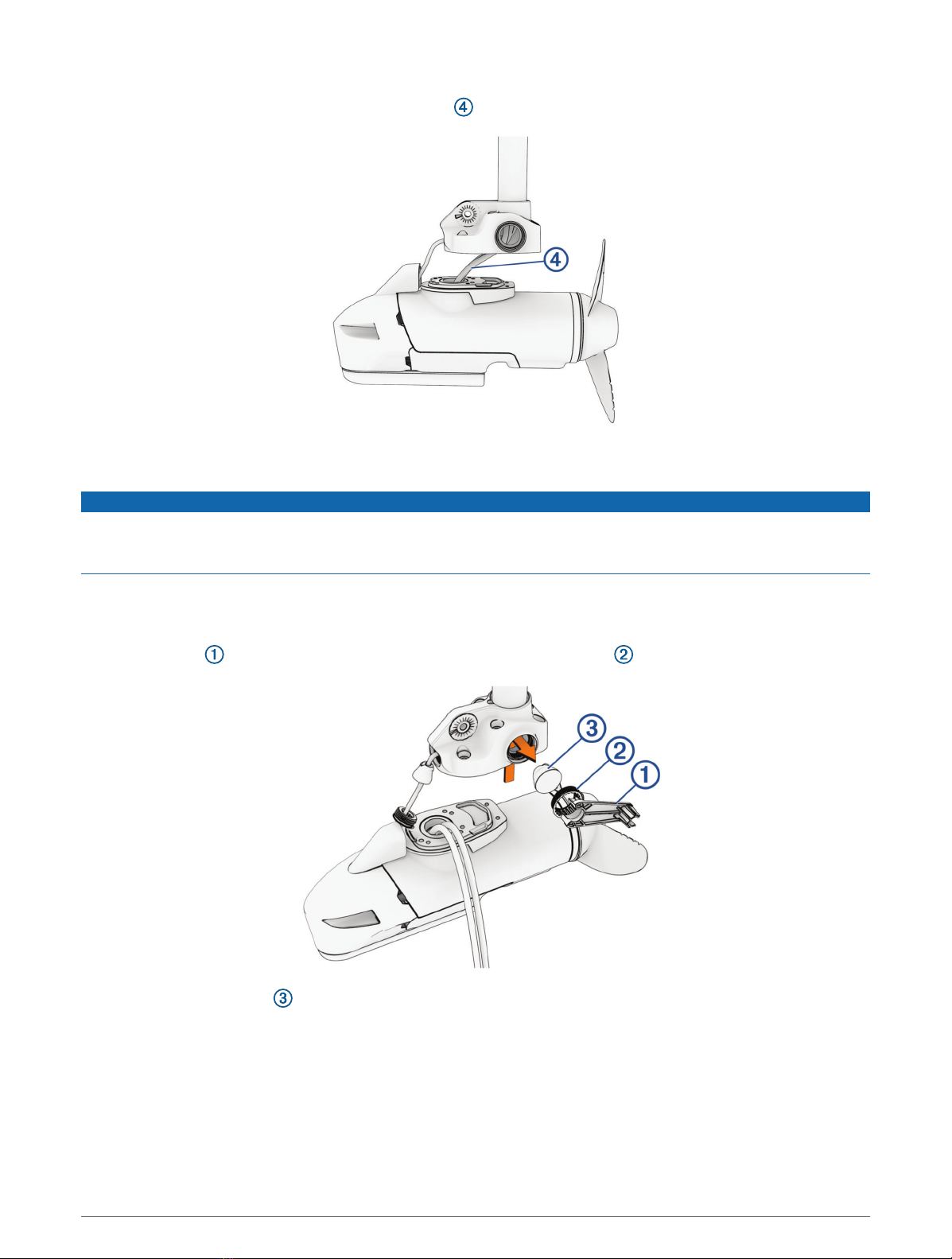 ④

④

①                                                                                    ②

③
②
①

③