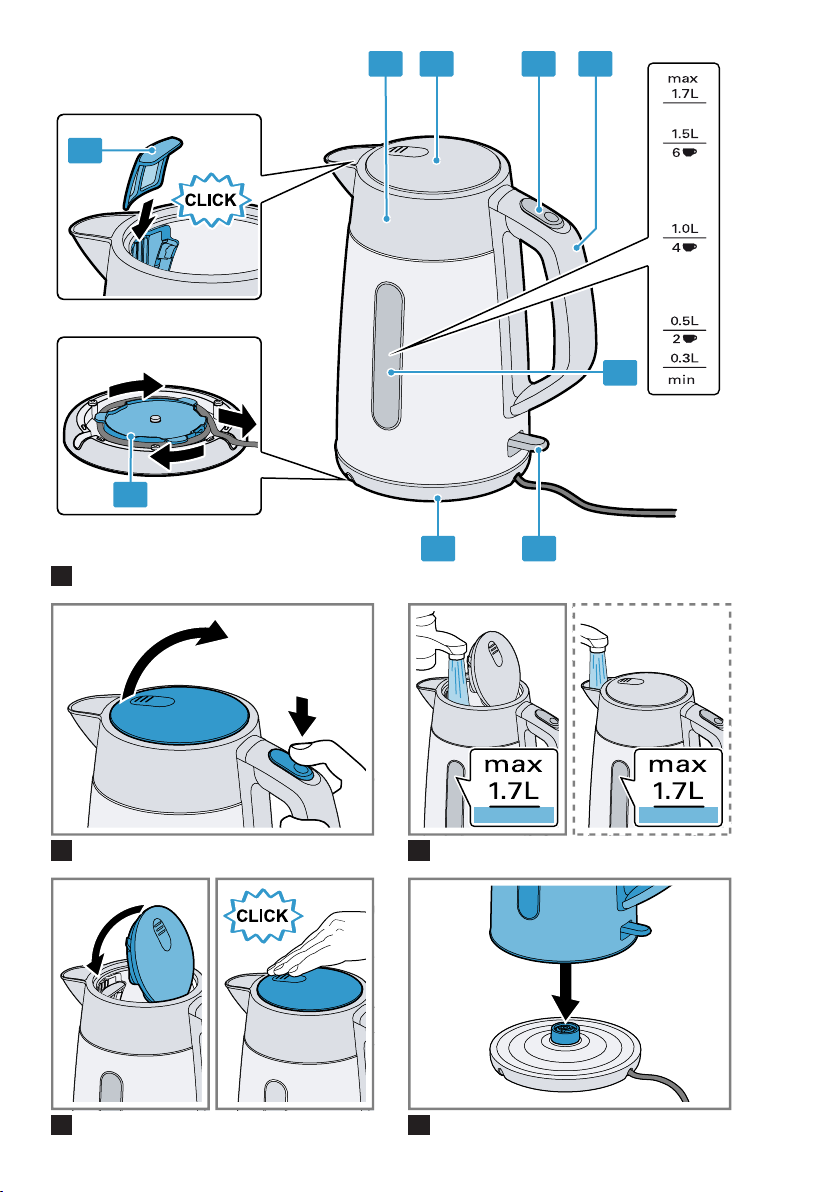 CLICK

max
1.7L
1.5L
6
1.0L
4
0.5L
2
0.3L
min

max
1.7L

max
1.7L

CLICK