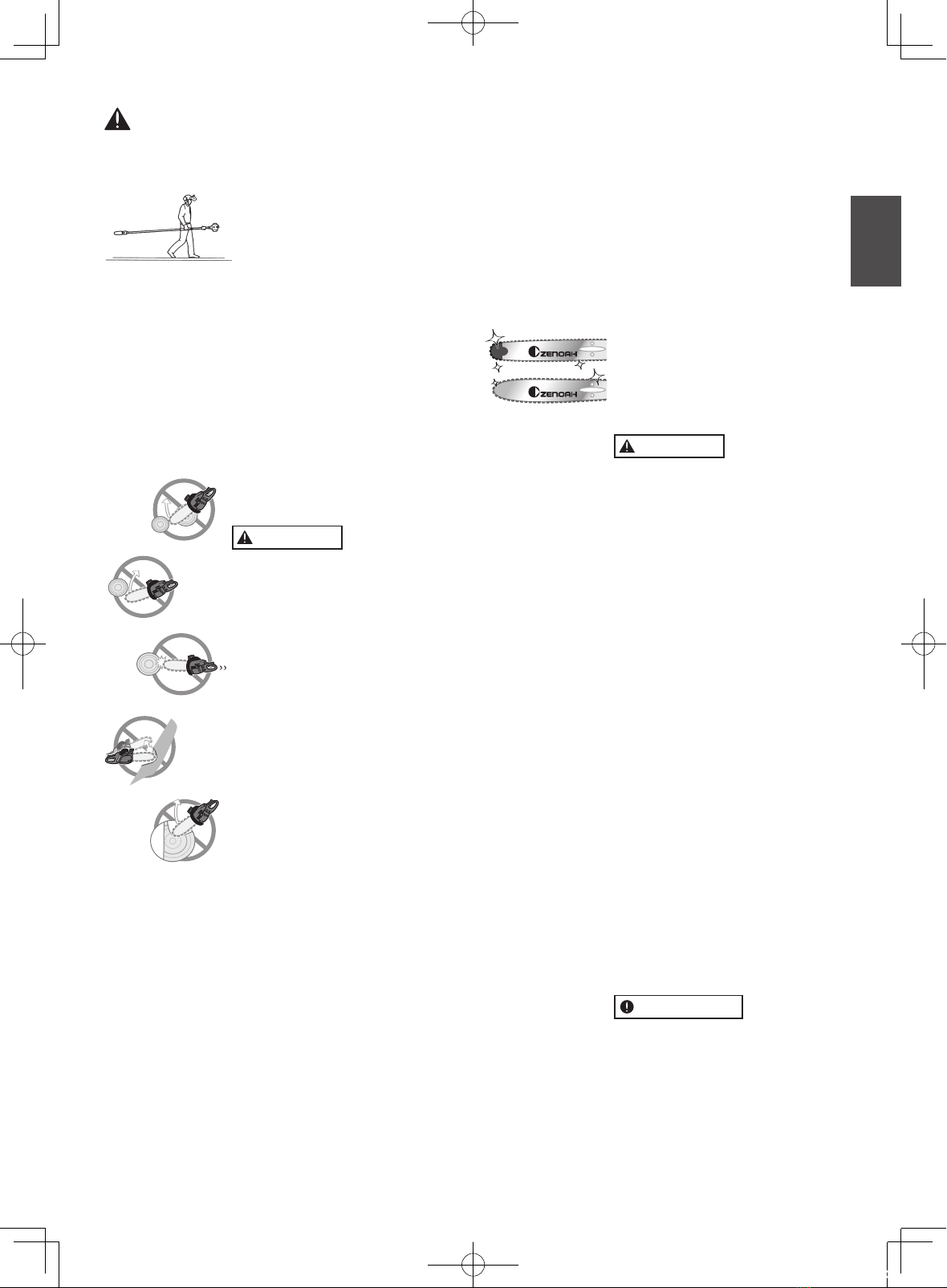 ZENOAH

ZENOAH