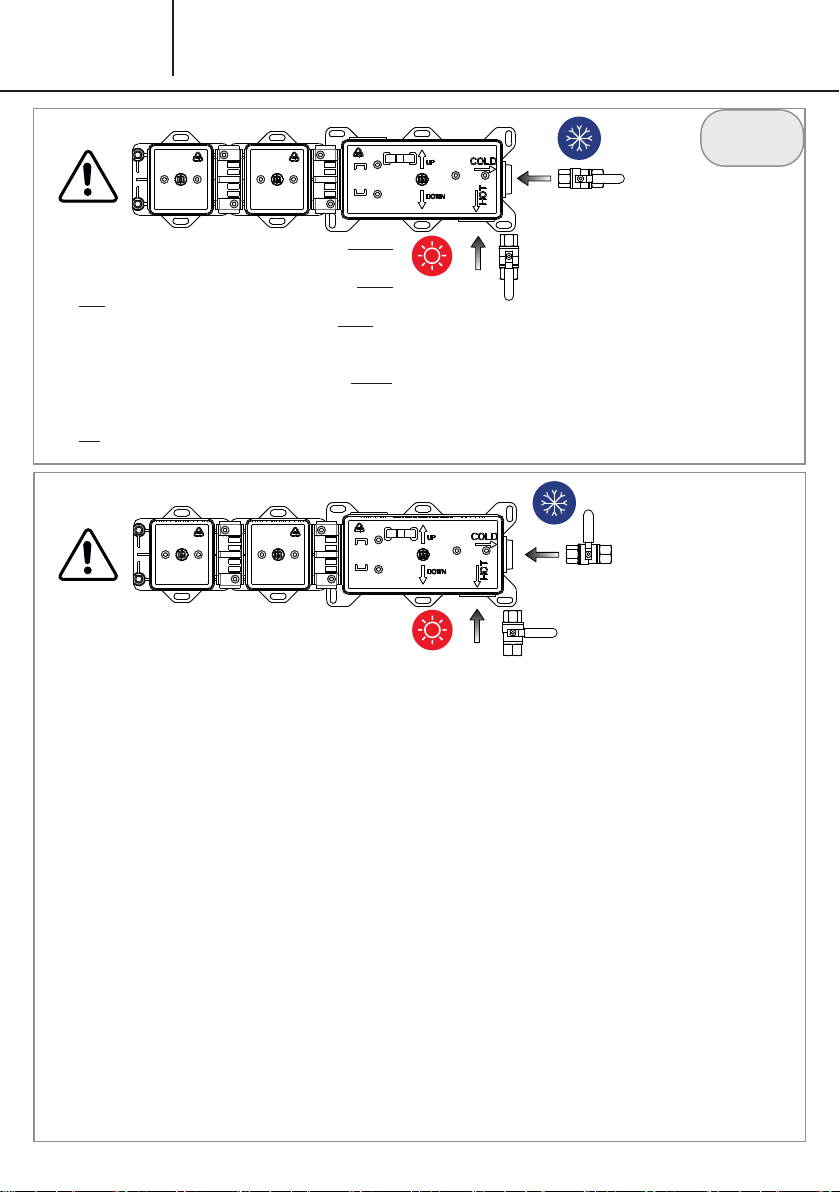 UP
COLD
DOWN
HOT

UP
COLD
DOWN
HOT