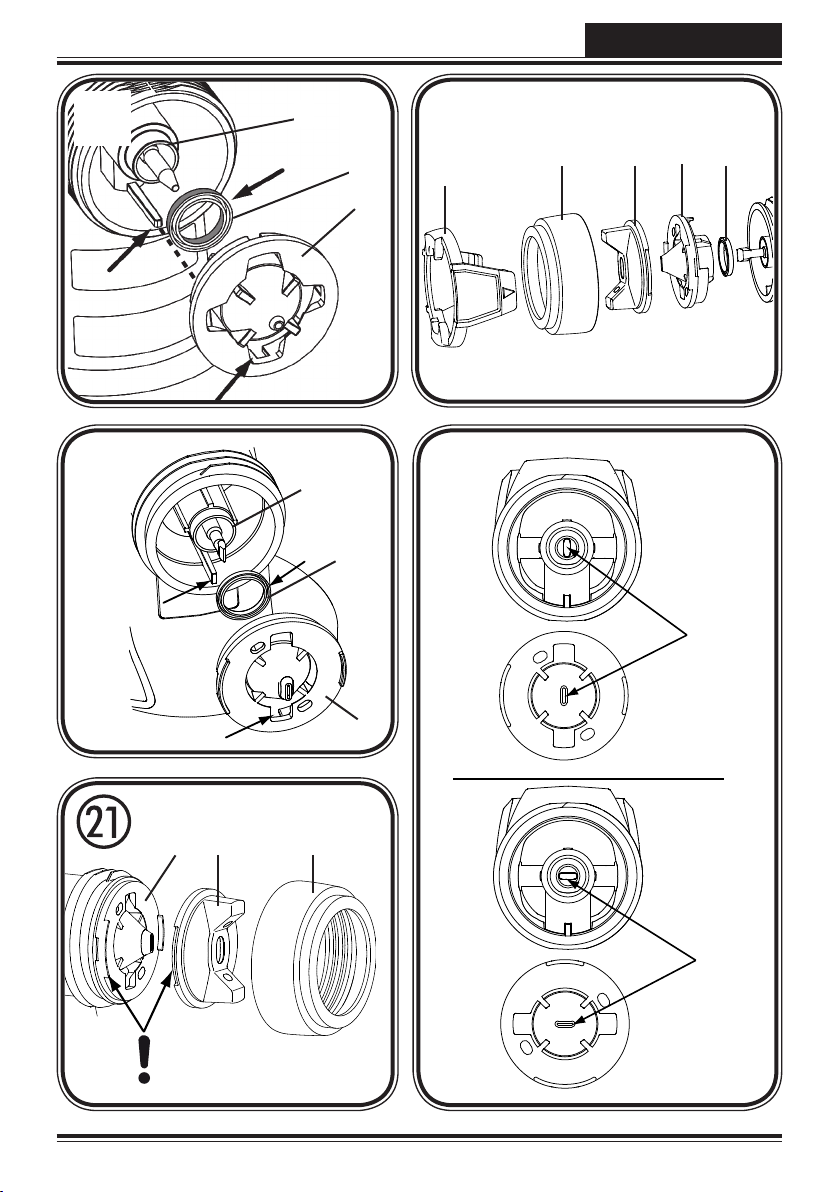 21