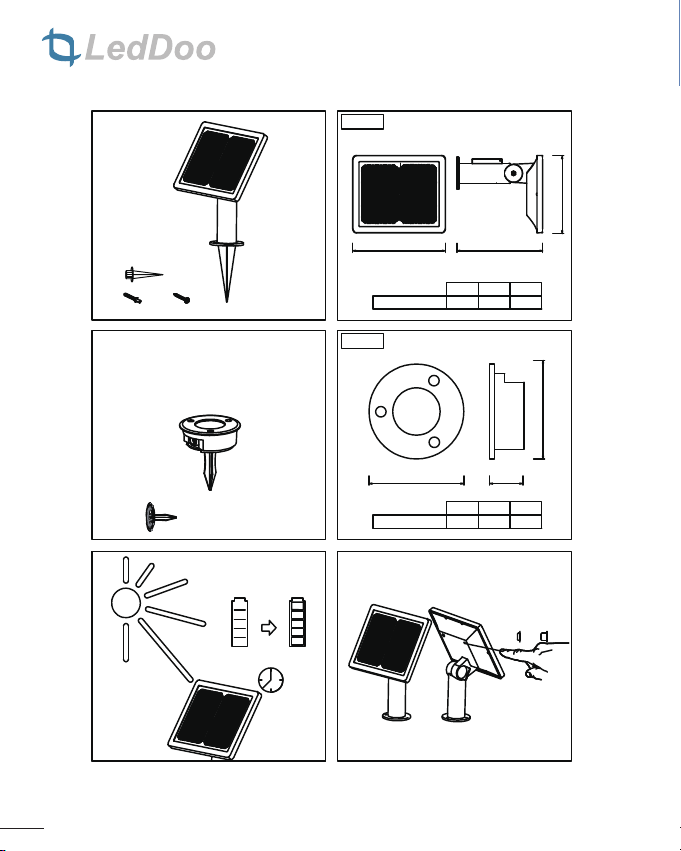 LedDoo