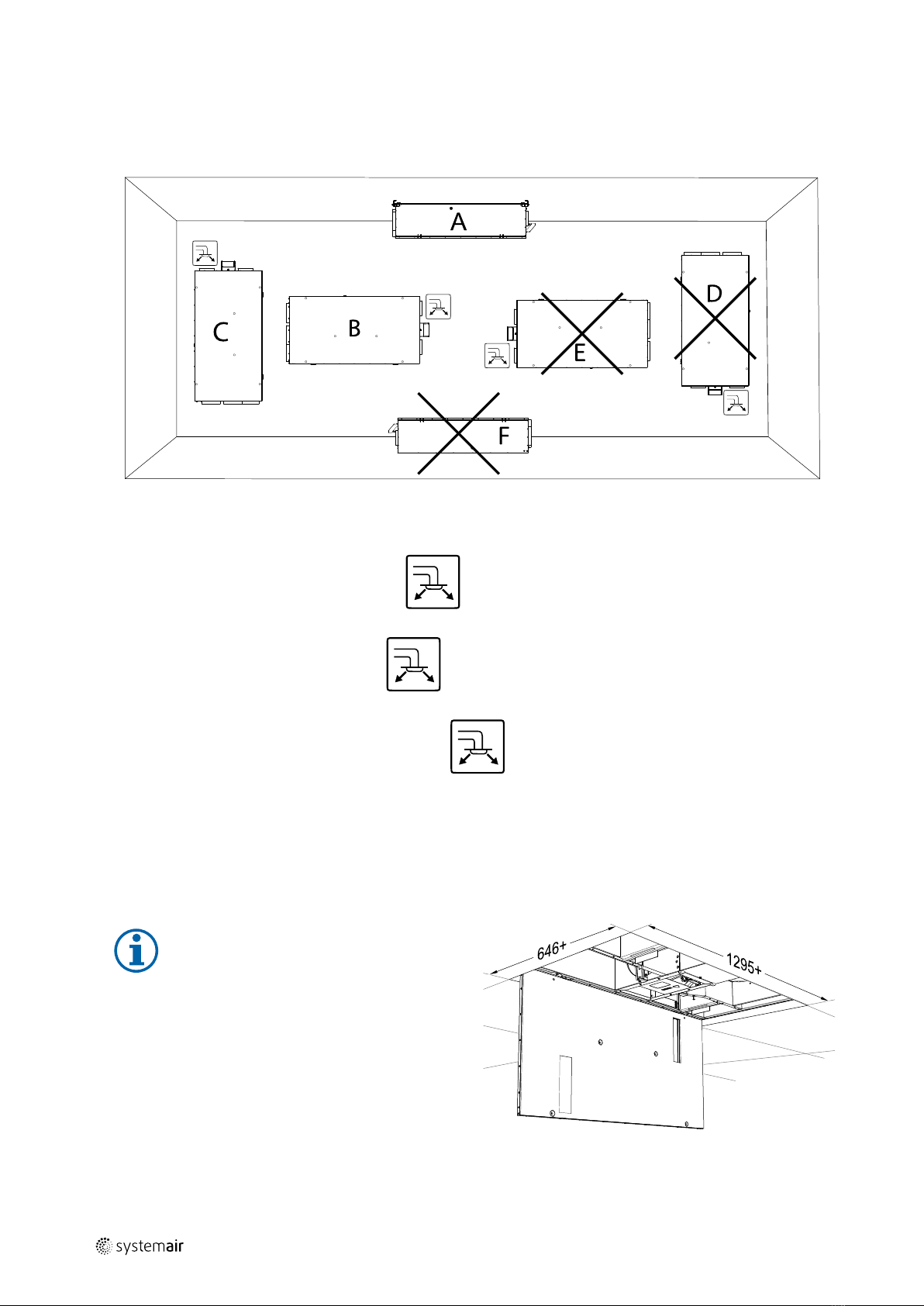 A

C

B

E

D

F

646+

1295+

systemair