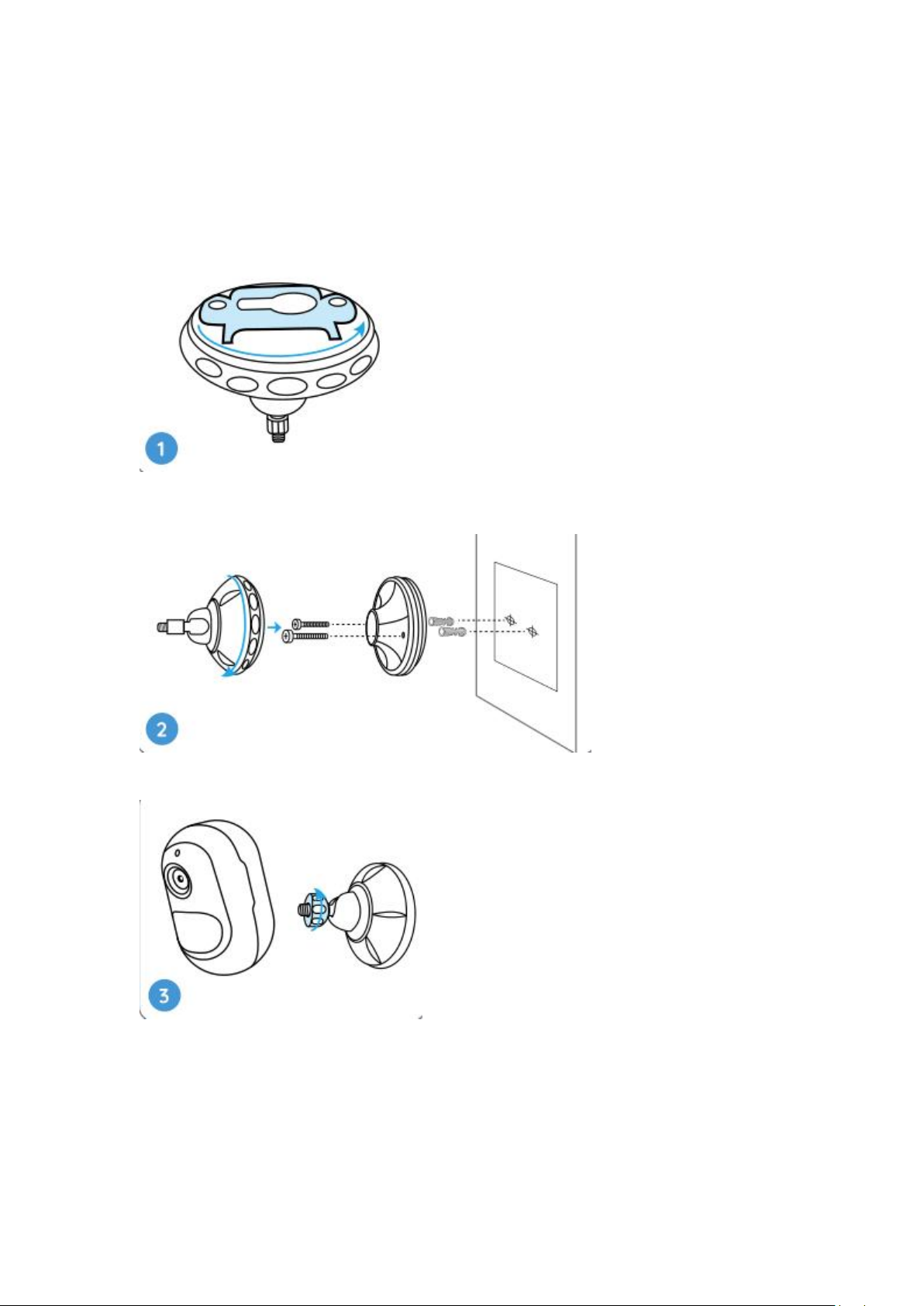 1

2

3