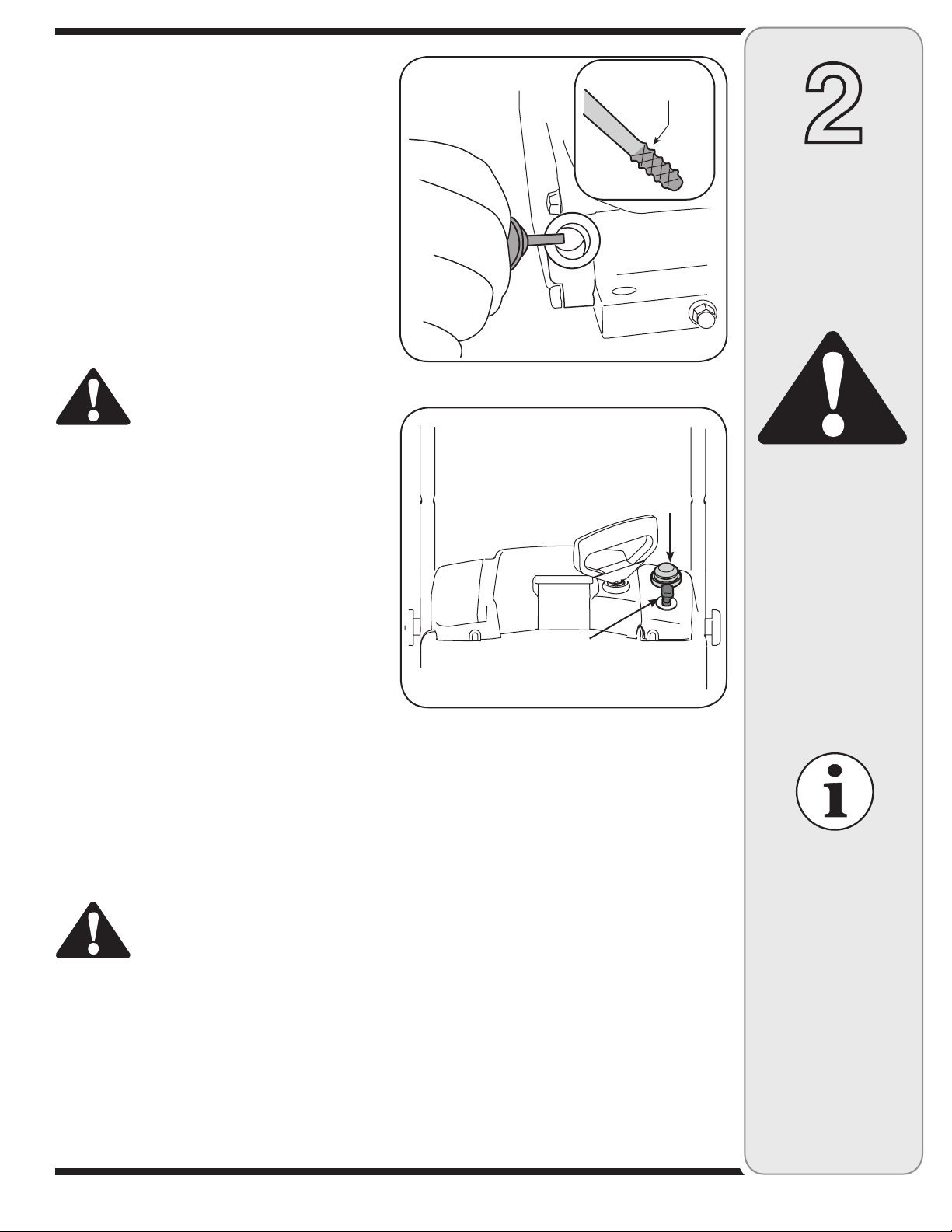 2