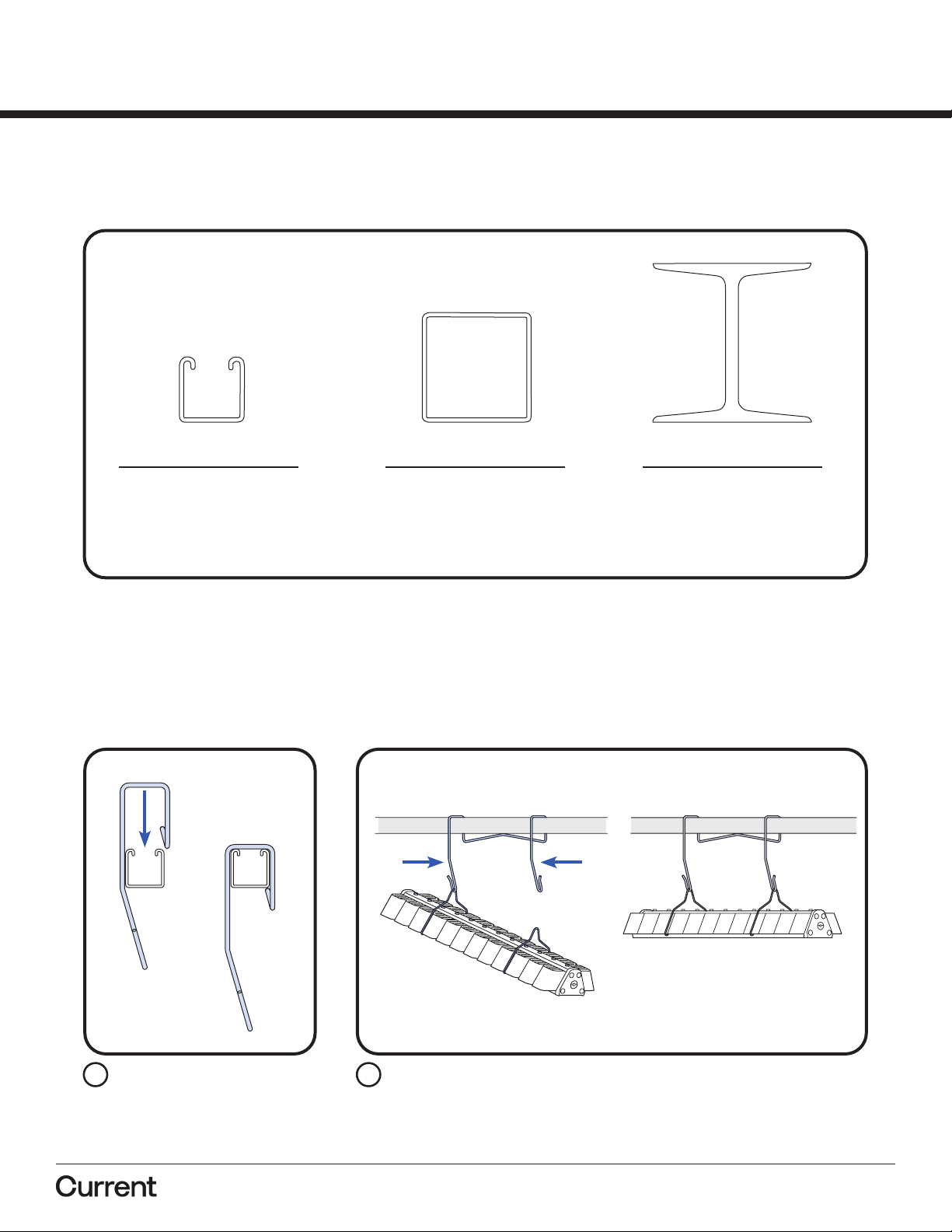 Current