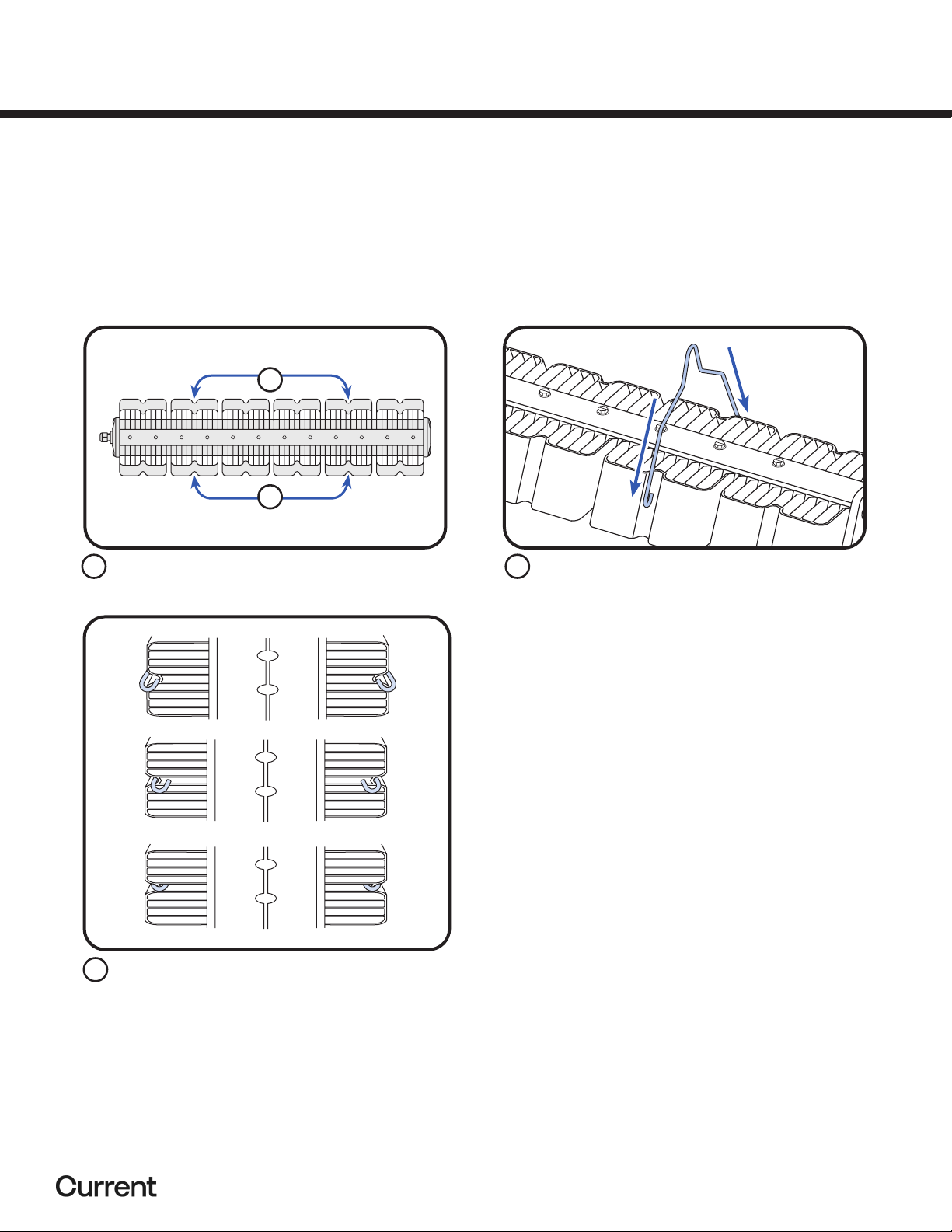 Current