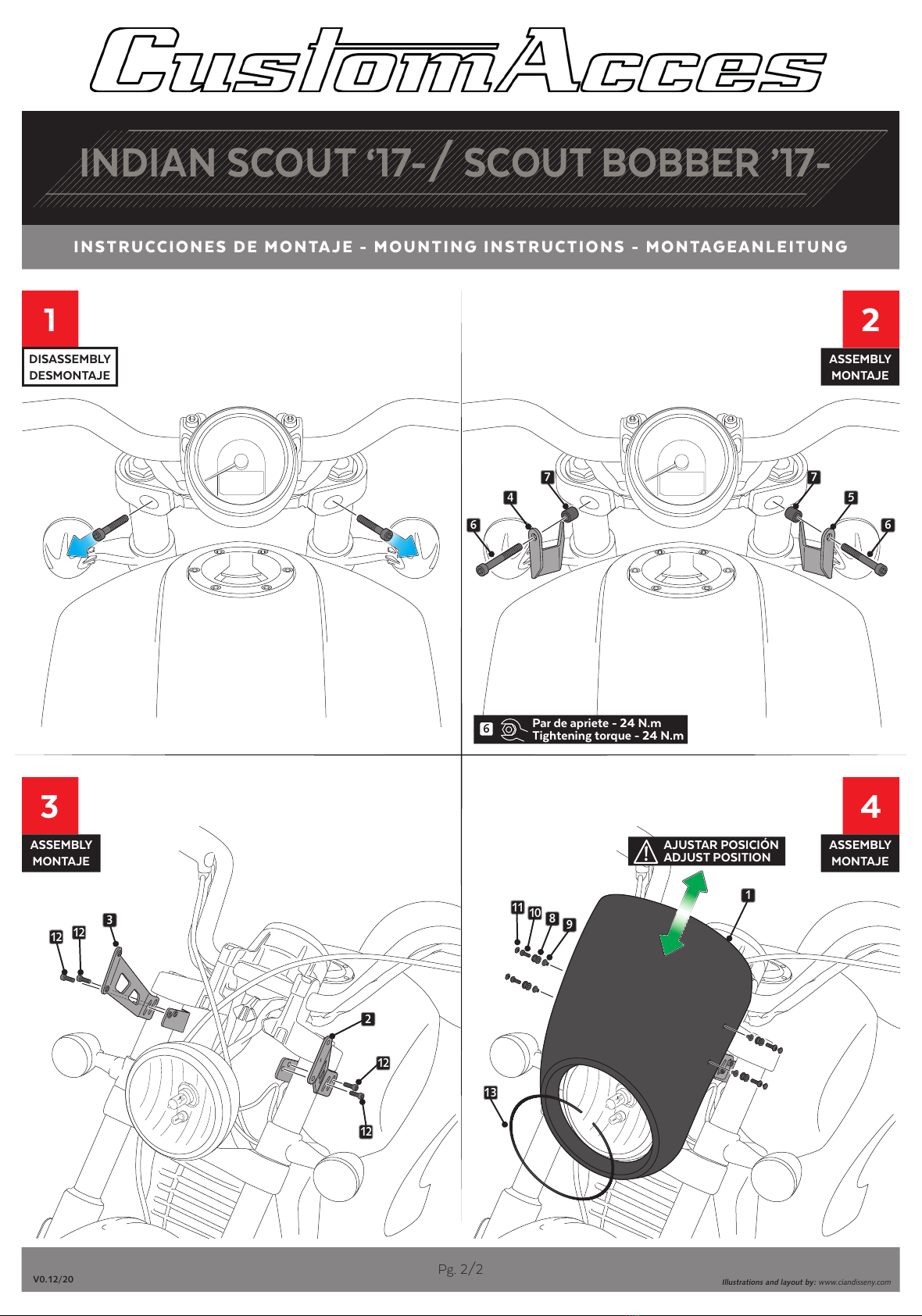 CustomAcces

INDIAN SCOUT '17-/ SCOUT BOBBER '17-

INSTRUCCIONES DE MONTAJE - MOUNTING INSTRUCTIONS - MONTAGEANLEITUNG

1
DISASSEMBLY
DESMONTAJE

2
ASSEMBLY
MONTAJE

7 4 6 7 5 6

6 Par de apriete - 24 N.m
Tightening torque - 24 N.m

3
ASSEMBLY
MONTAJE

12 12 3 2 12 12

4
ASSEMBLY
MONTAJE

AJUSTAR POSICIÓN
ADJUST POSITION

11 10 8 9 1 13

V0.12/20
Pg. 2/2
Illustrations and layout by: www.ciandisseny.com