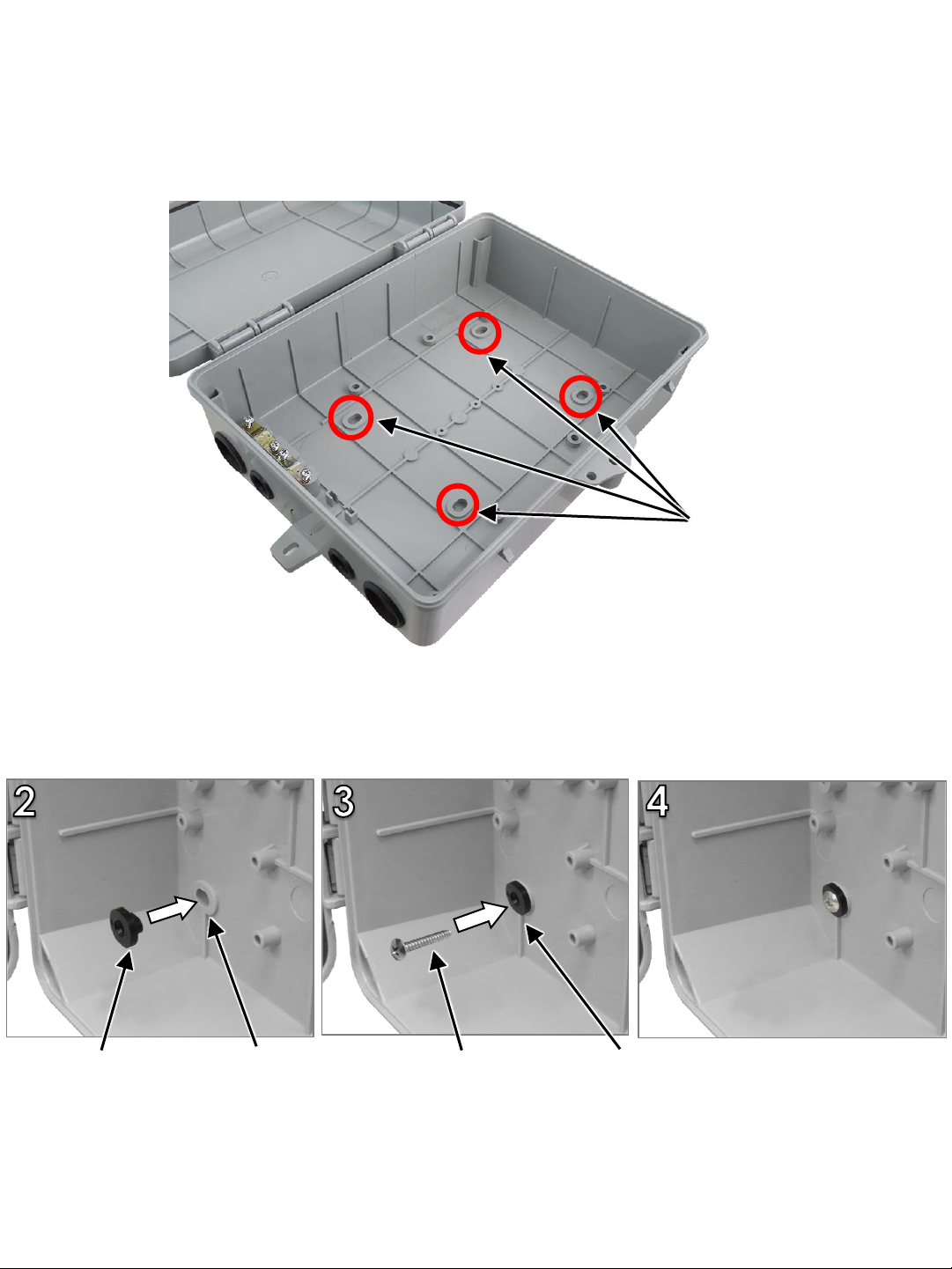 2

3

4