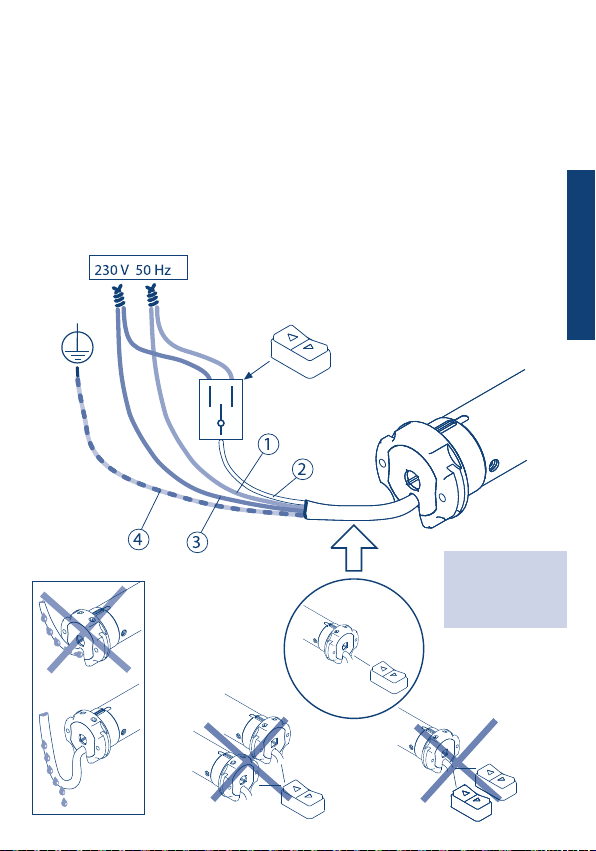 230 V 50 Hz

1

2

3

4