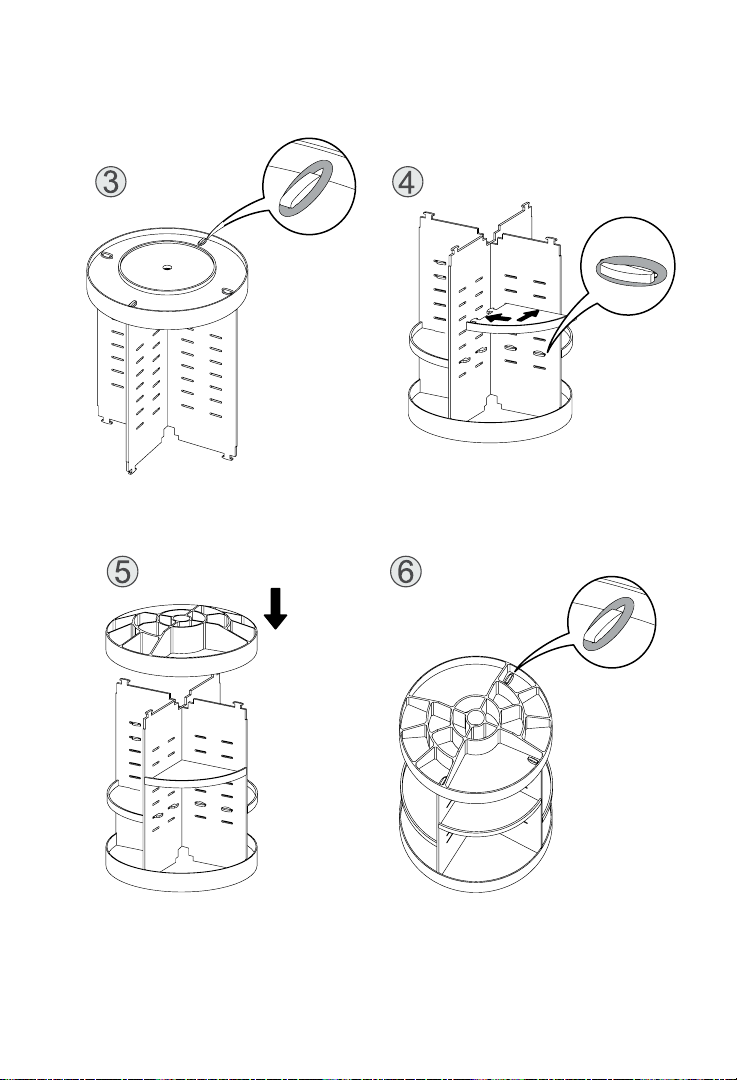 ③

④

⑤

⑥