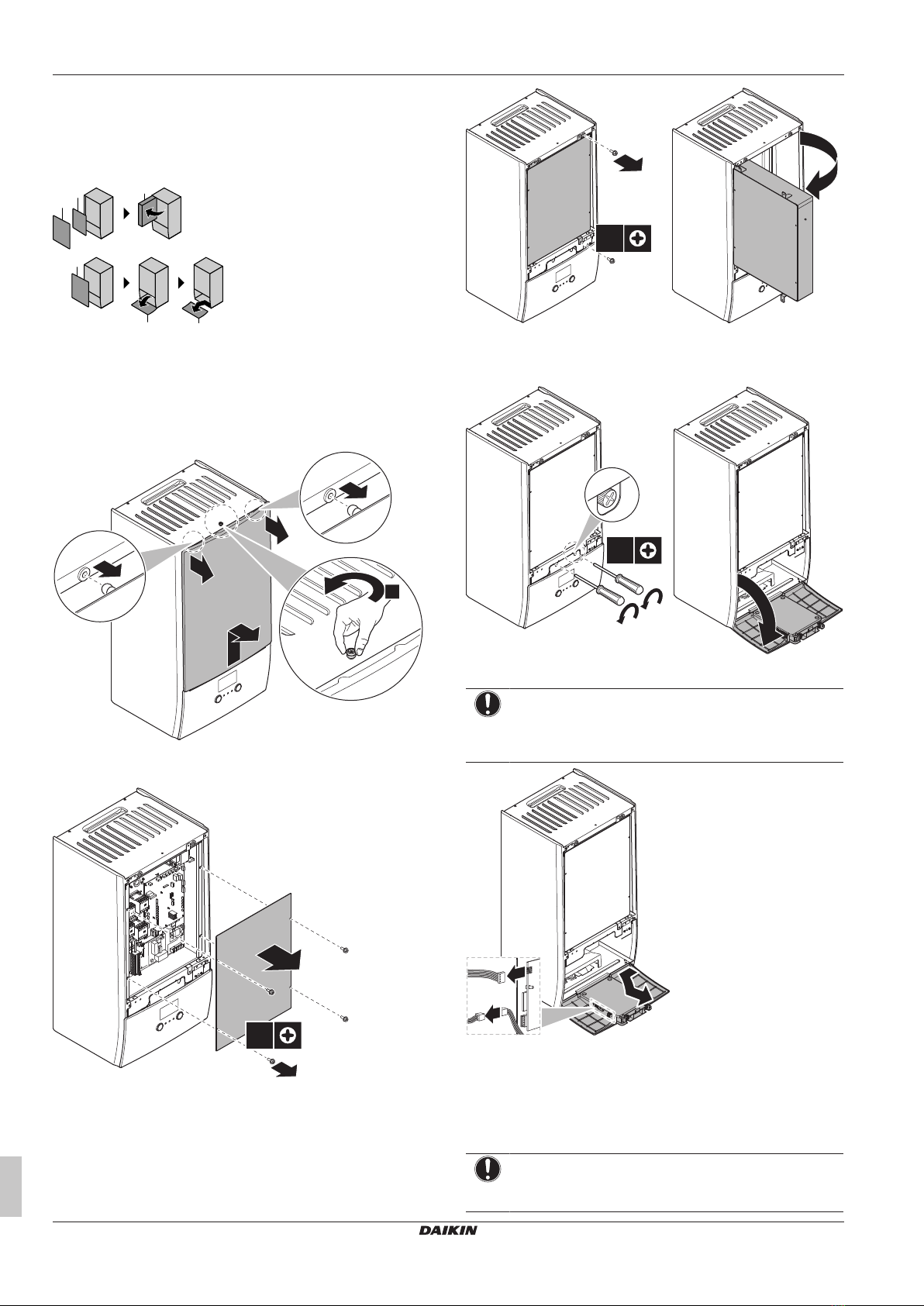 DAIKIN