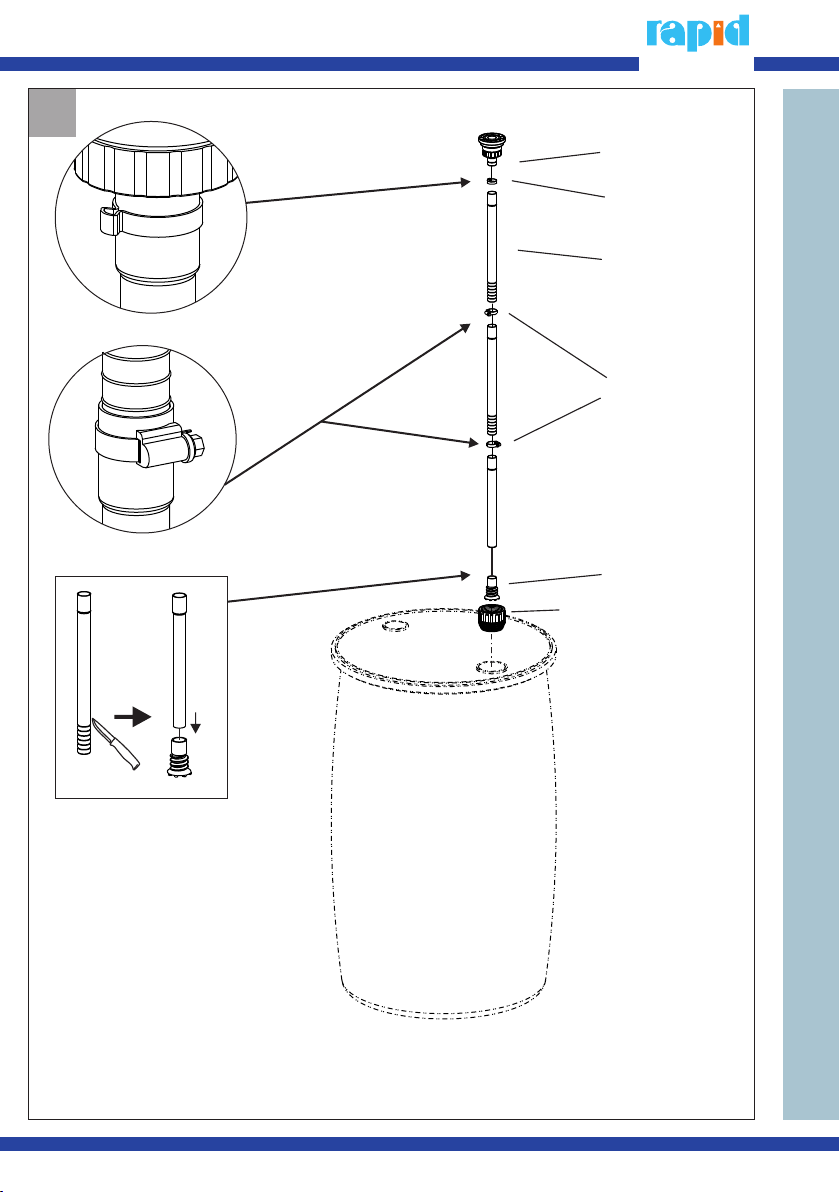 rapid