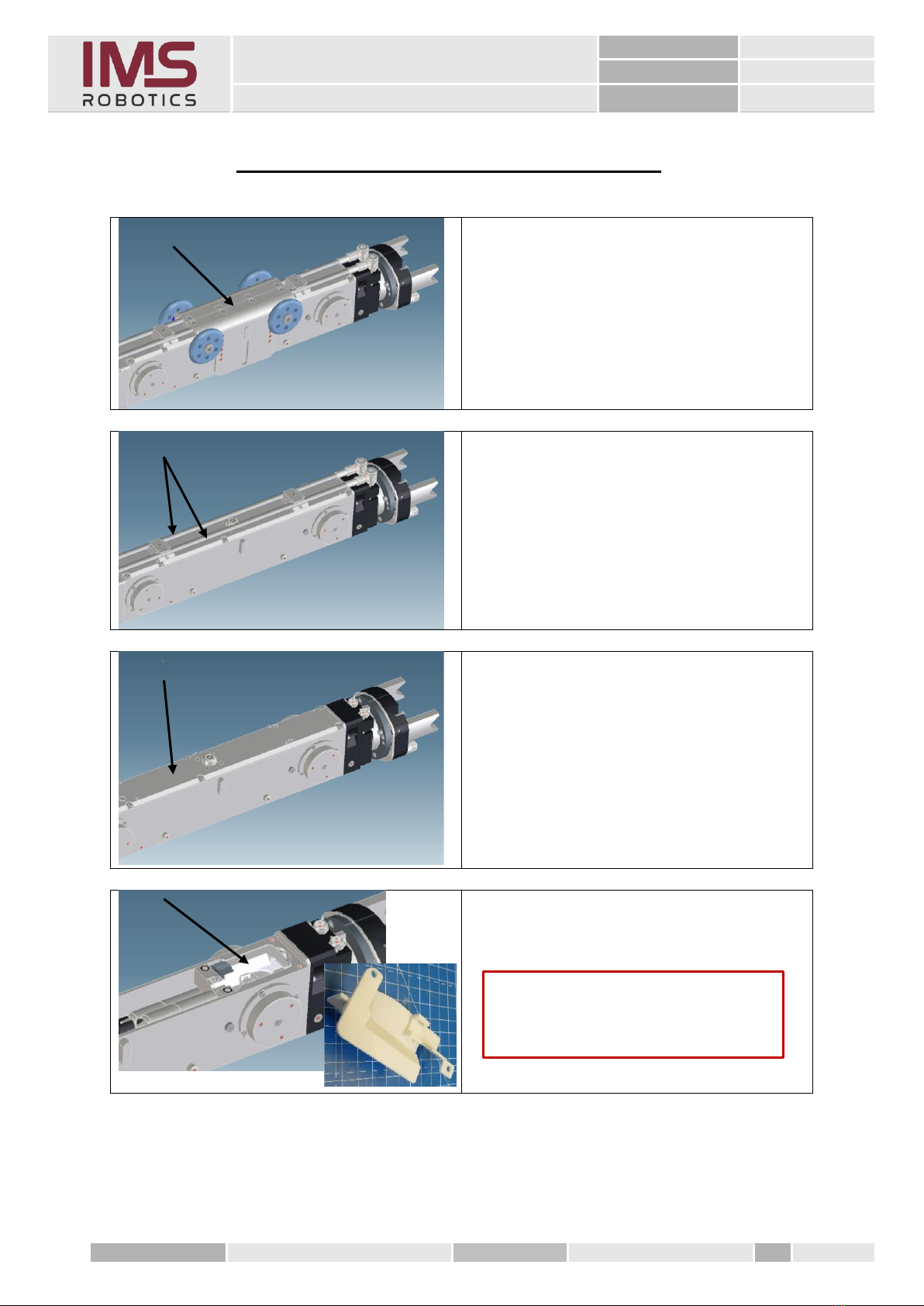 IMS
ROBOTICS