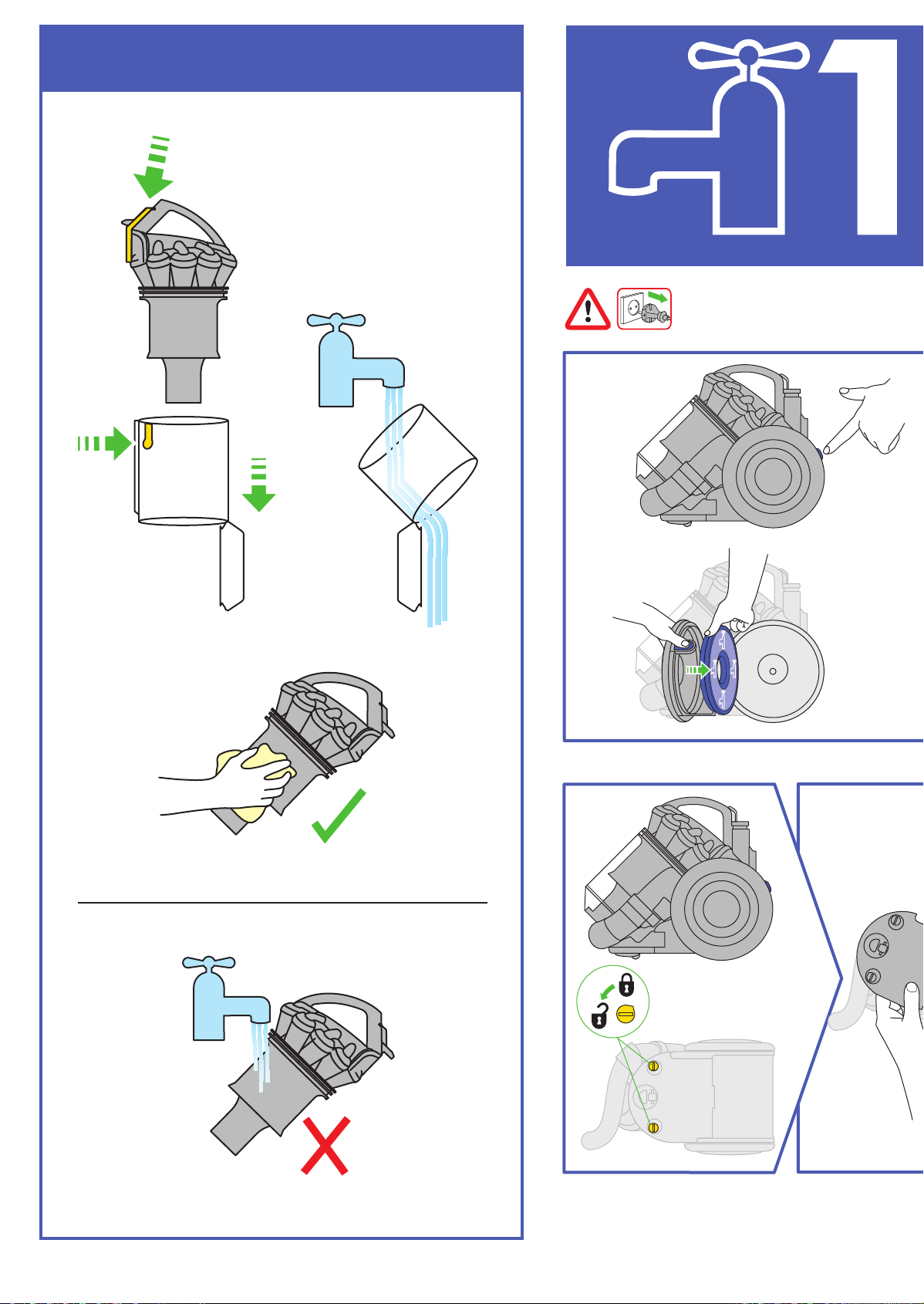 1