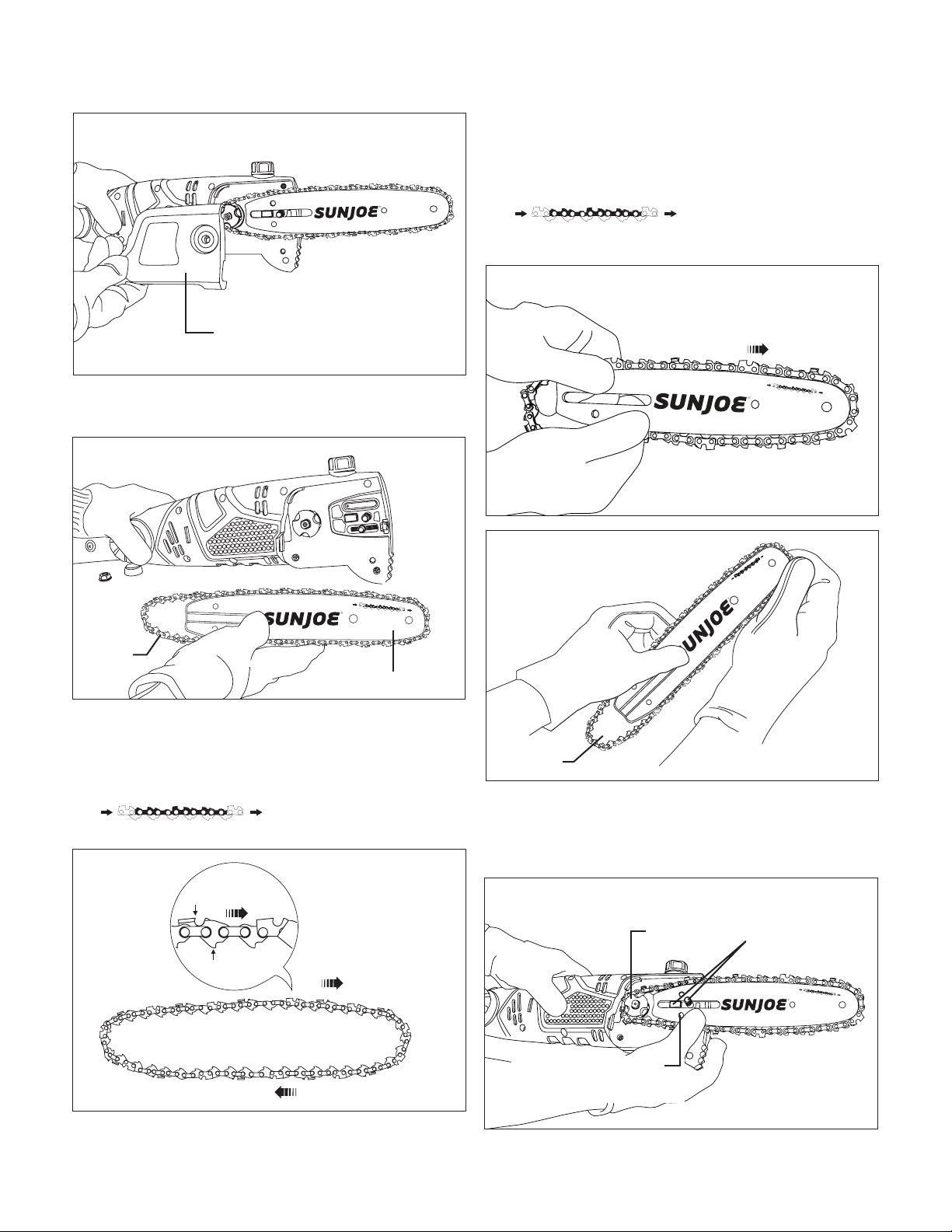 SUNJOE

SUNJOE

SUNJOE

SUNJOE

SUNJOE