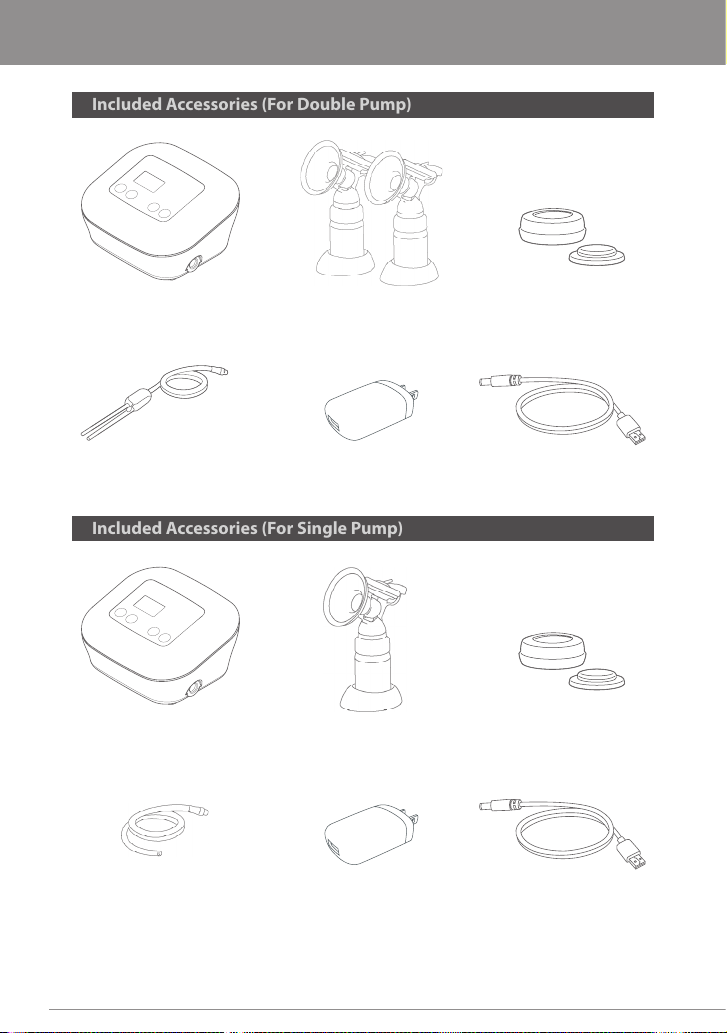 Included Accessories (For Double Pump)

Included Accessories (For Single Pump)