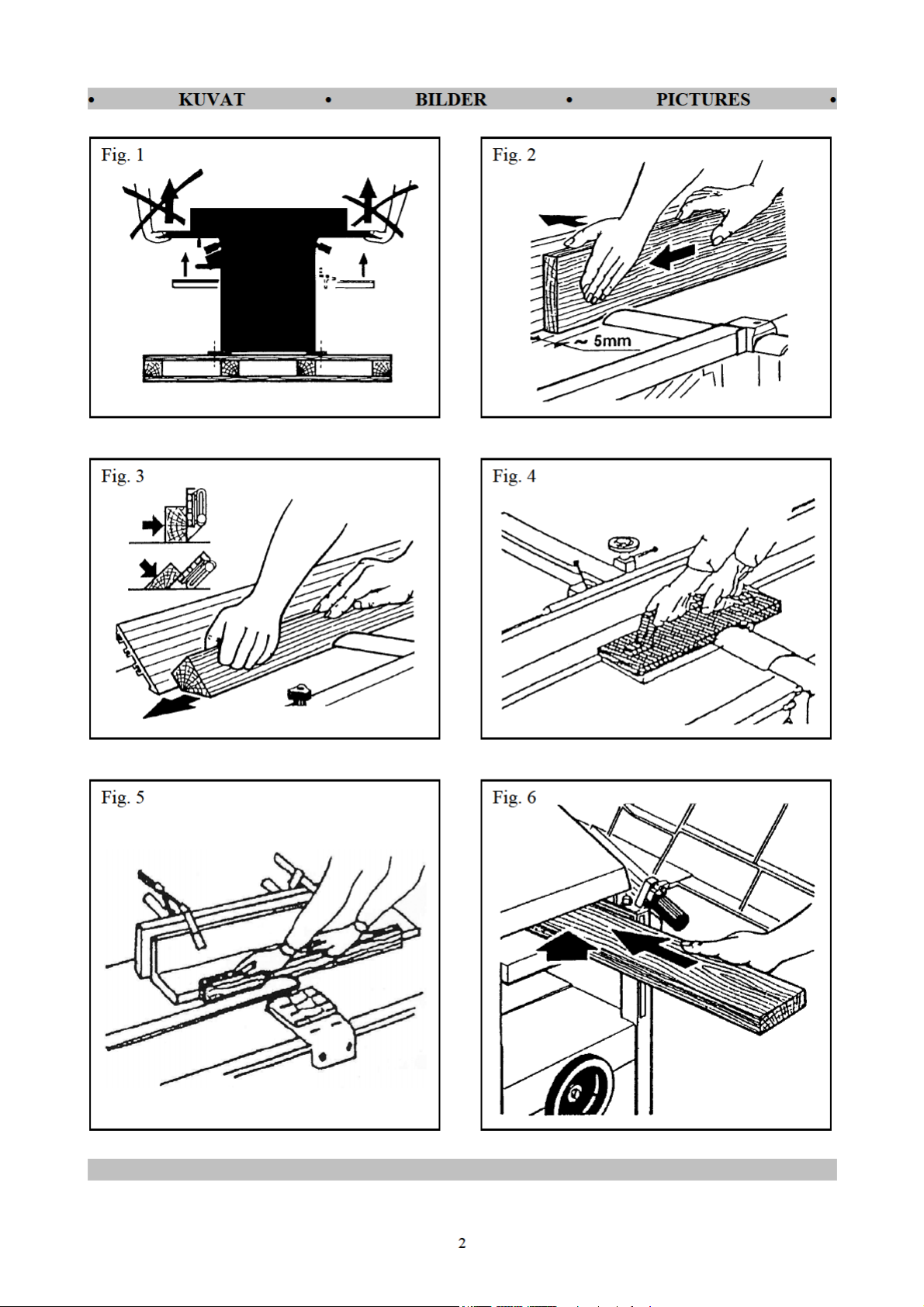 • KUVAT • BILDER • PICTURES •

Fig. 1

Fig. 2

~ 5mm

Fig. 3

Fig. 4

Fig. 5

Fig. 6

2