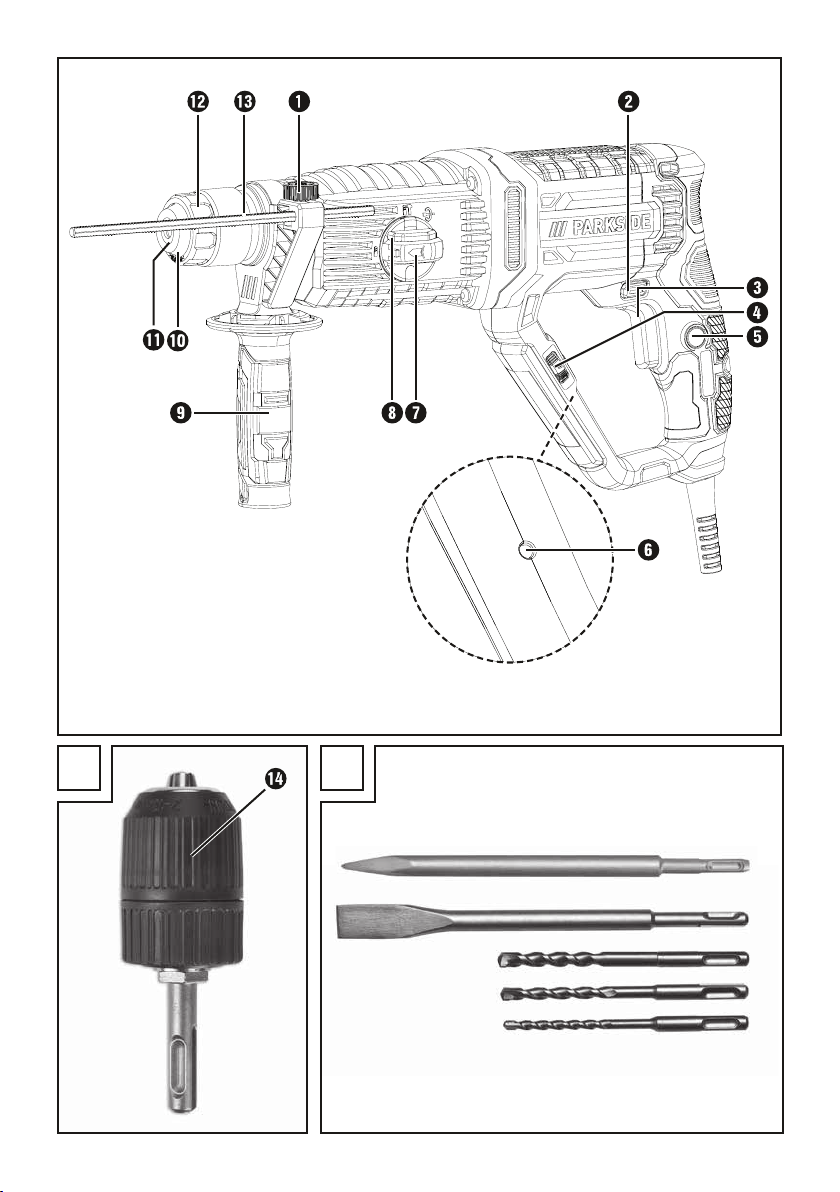 12 13 1 2

PARKSIDE

3
4
5
11 10
9
8 7
6

14