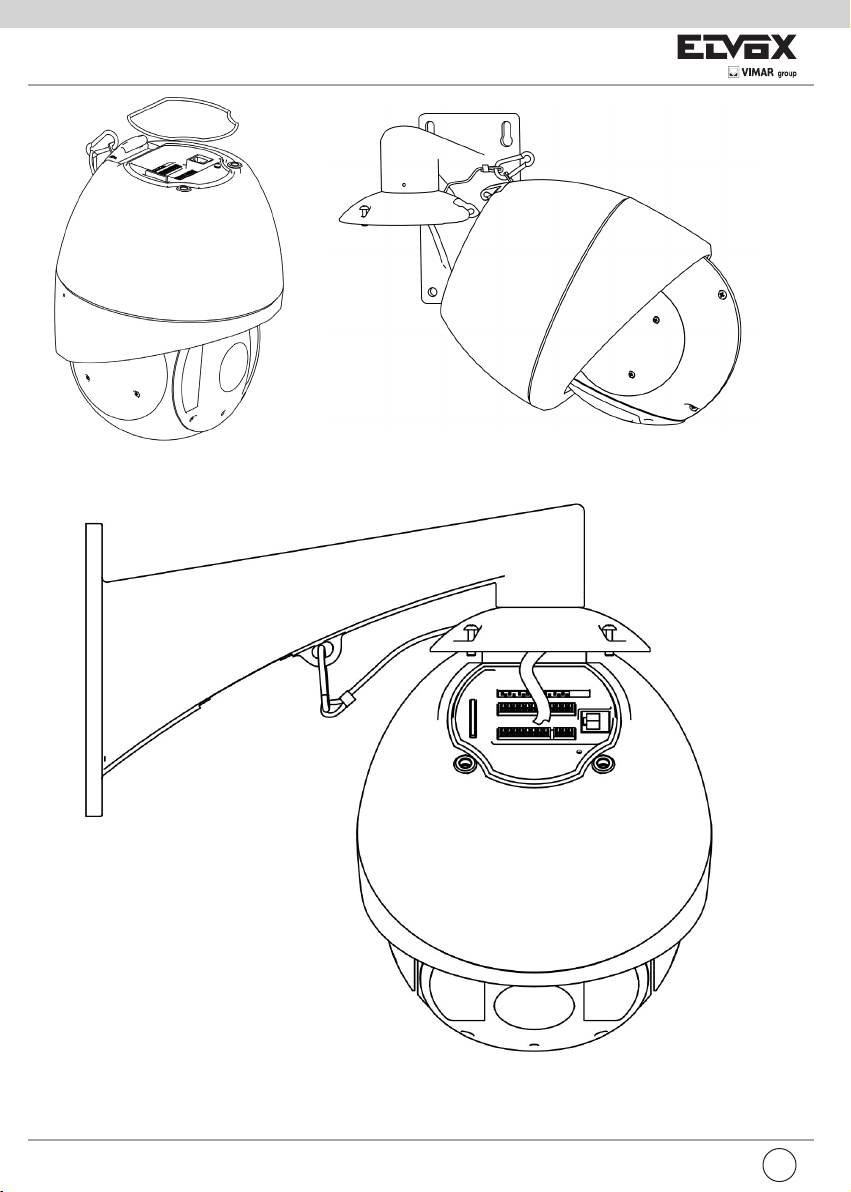 ELVOX
VIMAR group