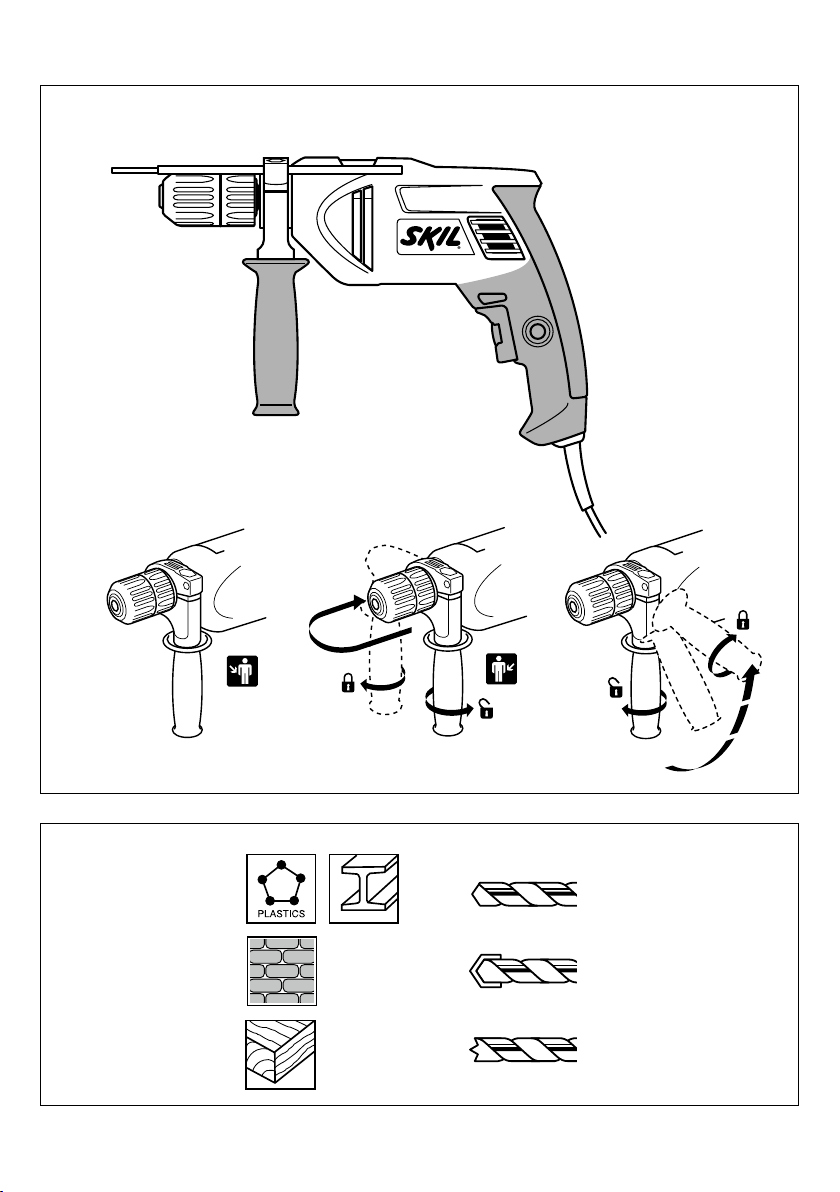 SKIL

PLASTICS