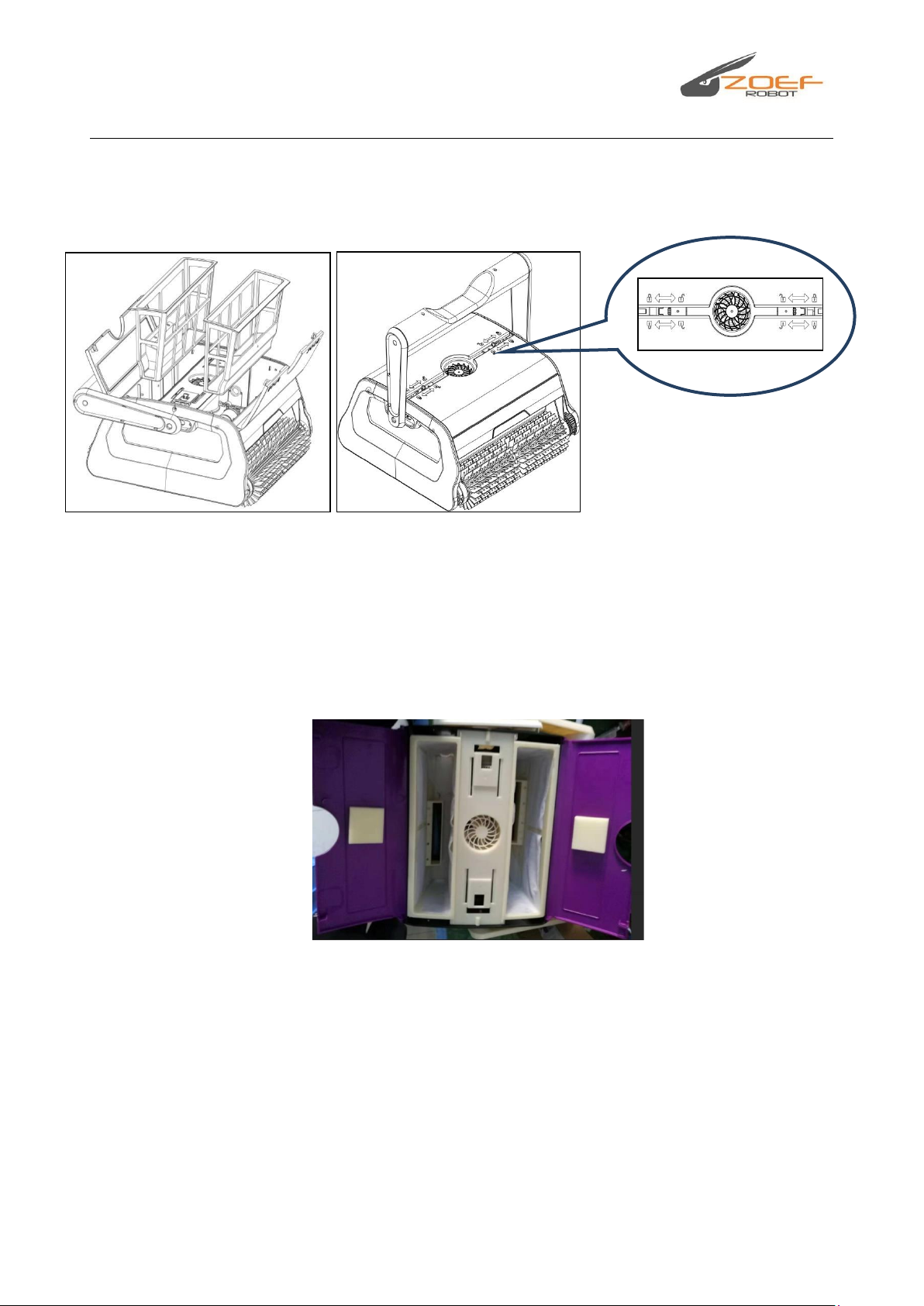 ZOEF
ROBOT