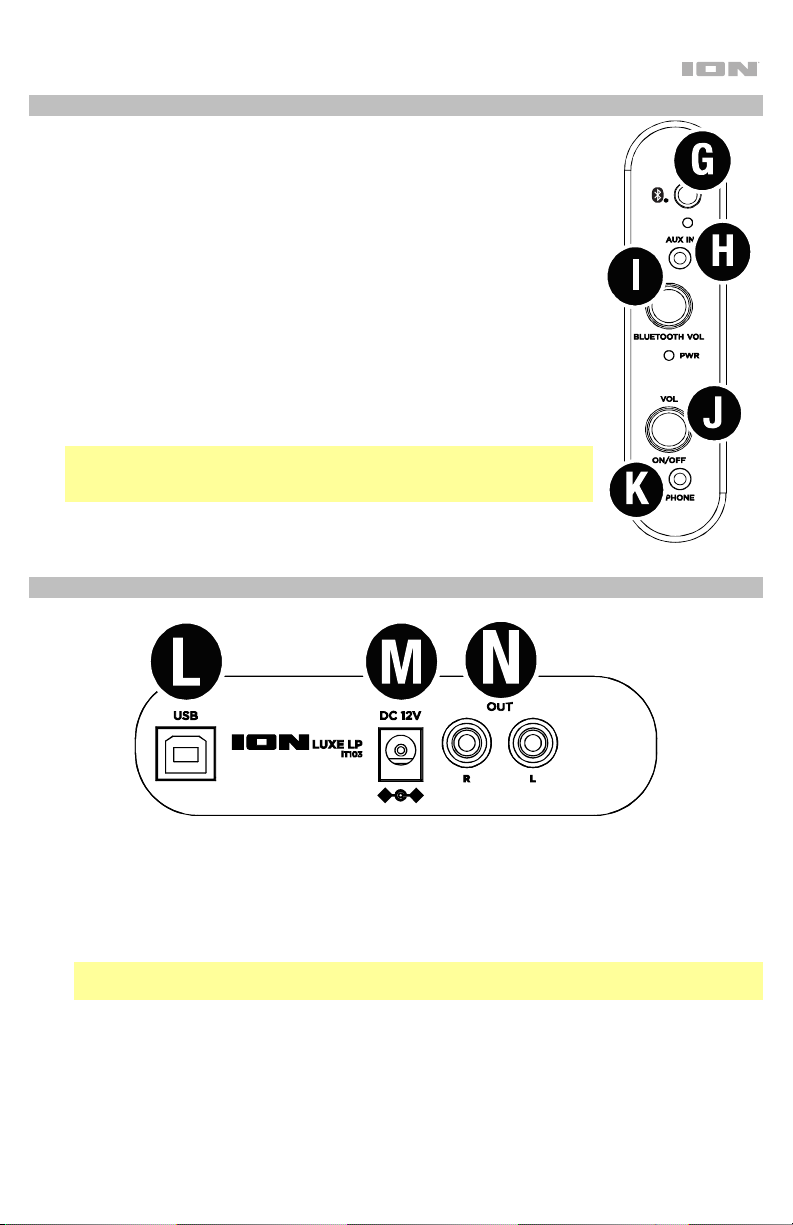 ION

G

AUX IN

H

I

BLUETOOTH VOL

PWR

VOL

J

ON/OFF

K

PHONE

L

M

N

USB

ION LUXE LP IT103

DC 12V

OUT

R

L