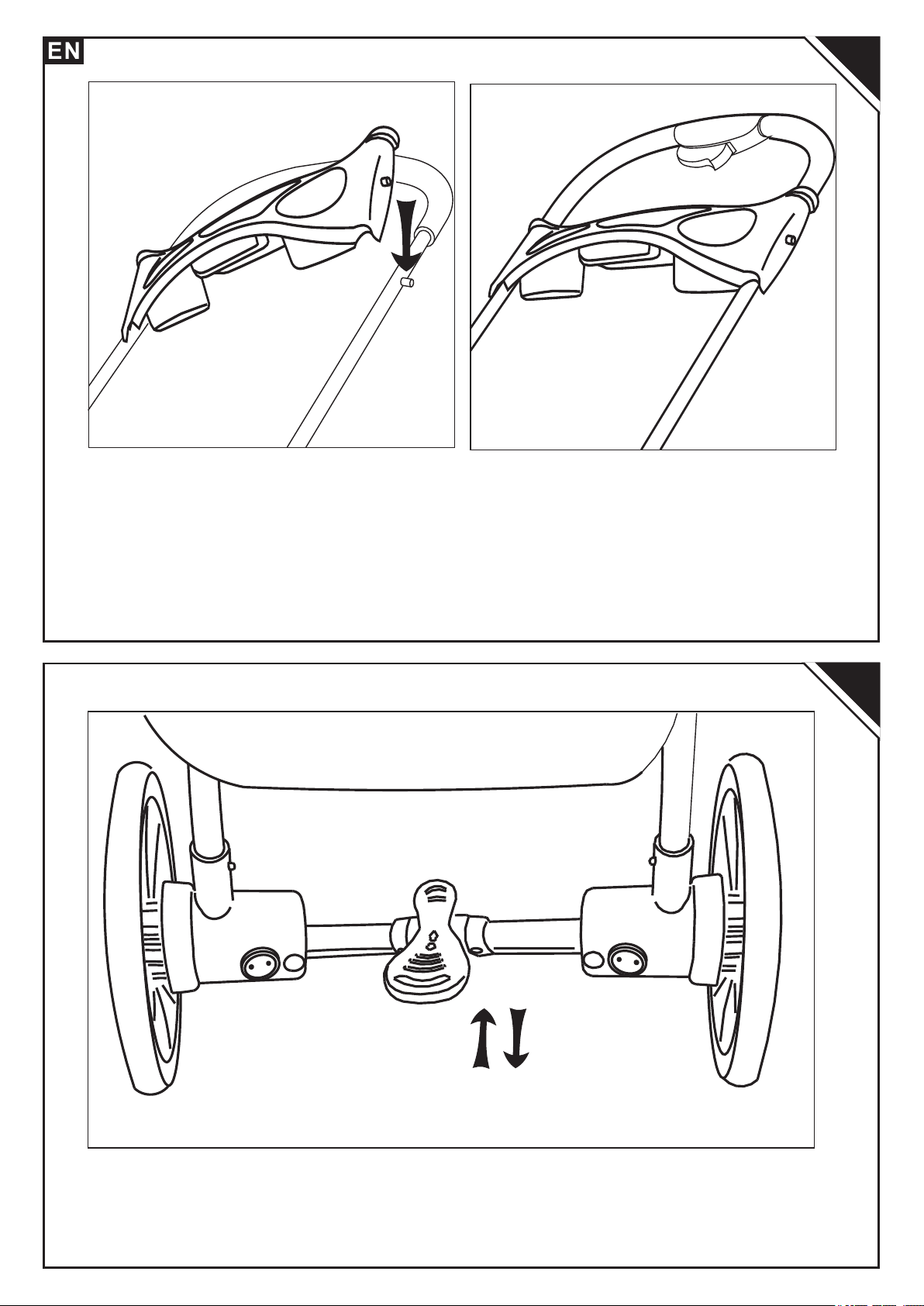 EN