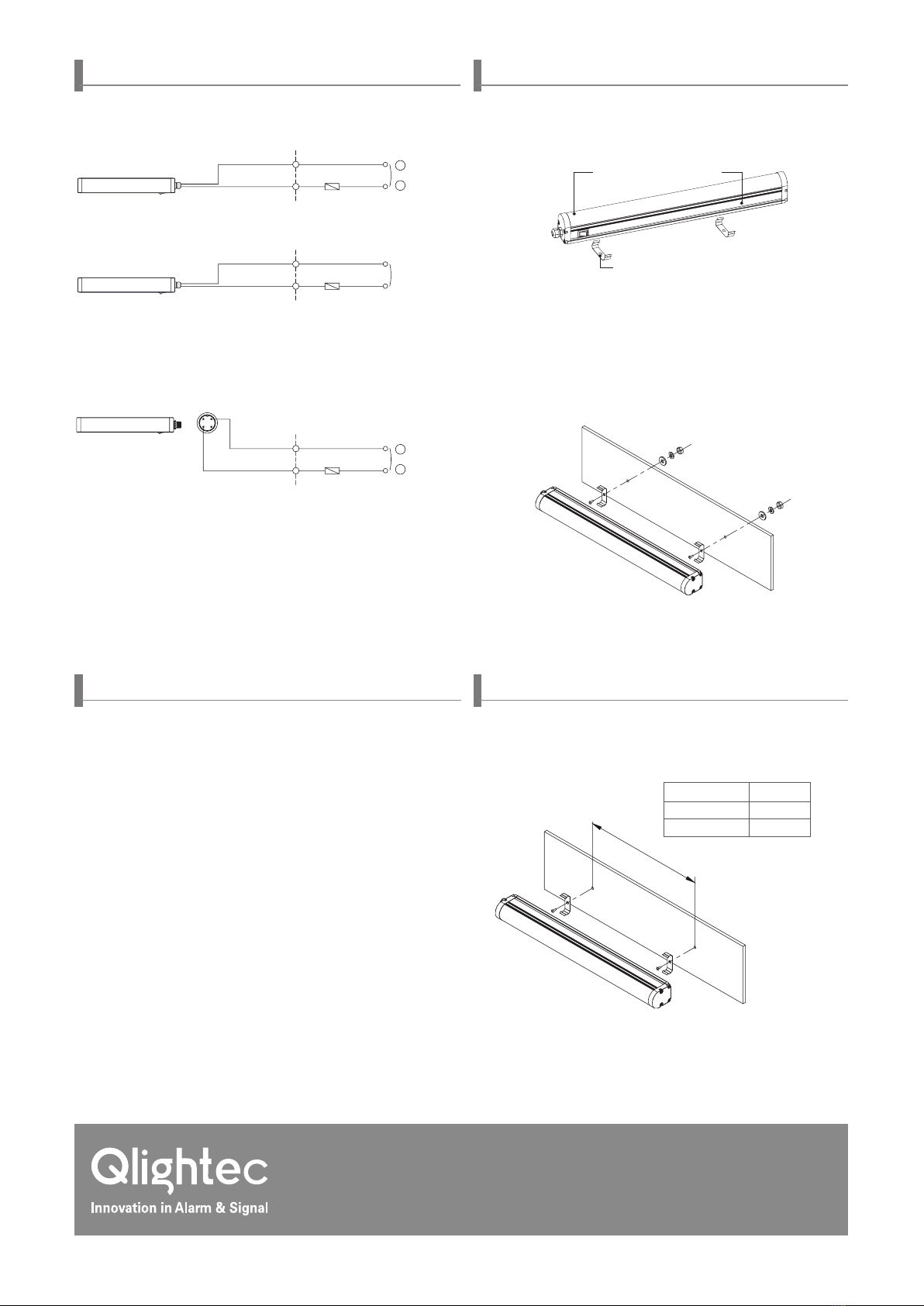 Qlightec
Innovation in Alarm & Signal