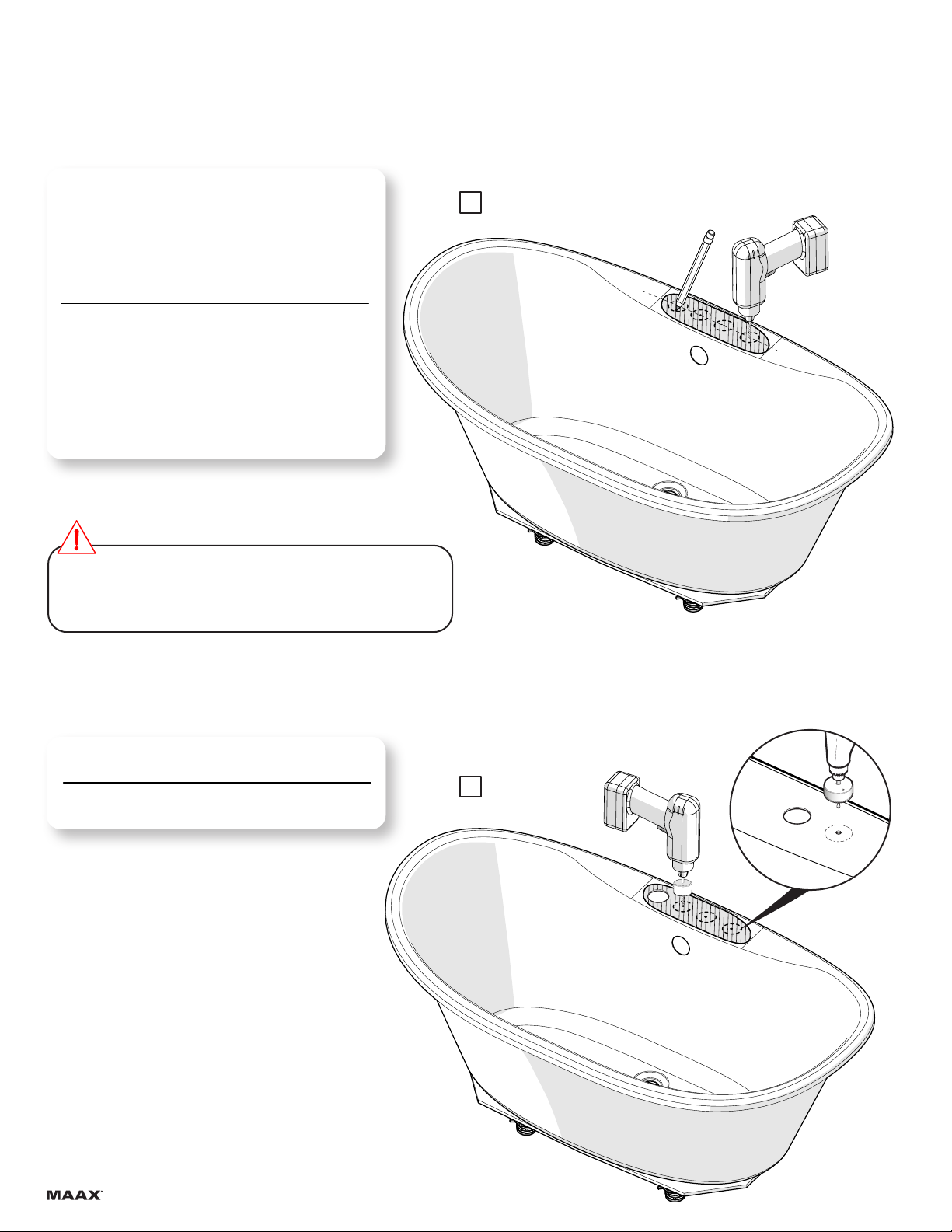 MAAX