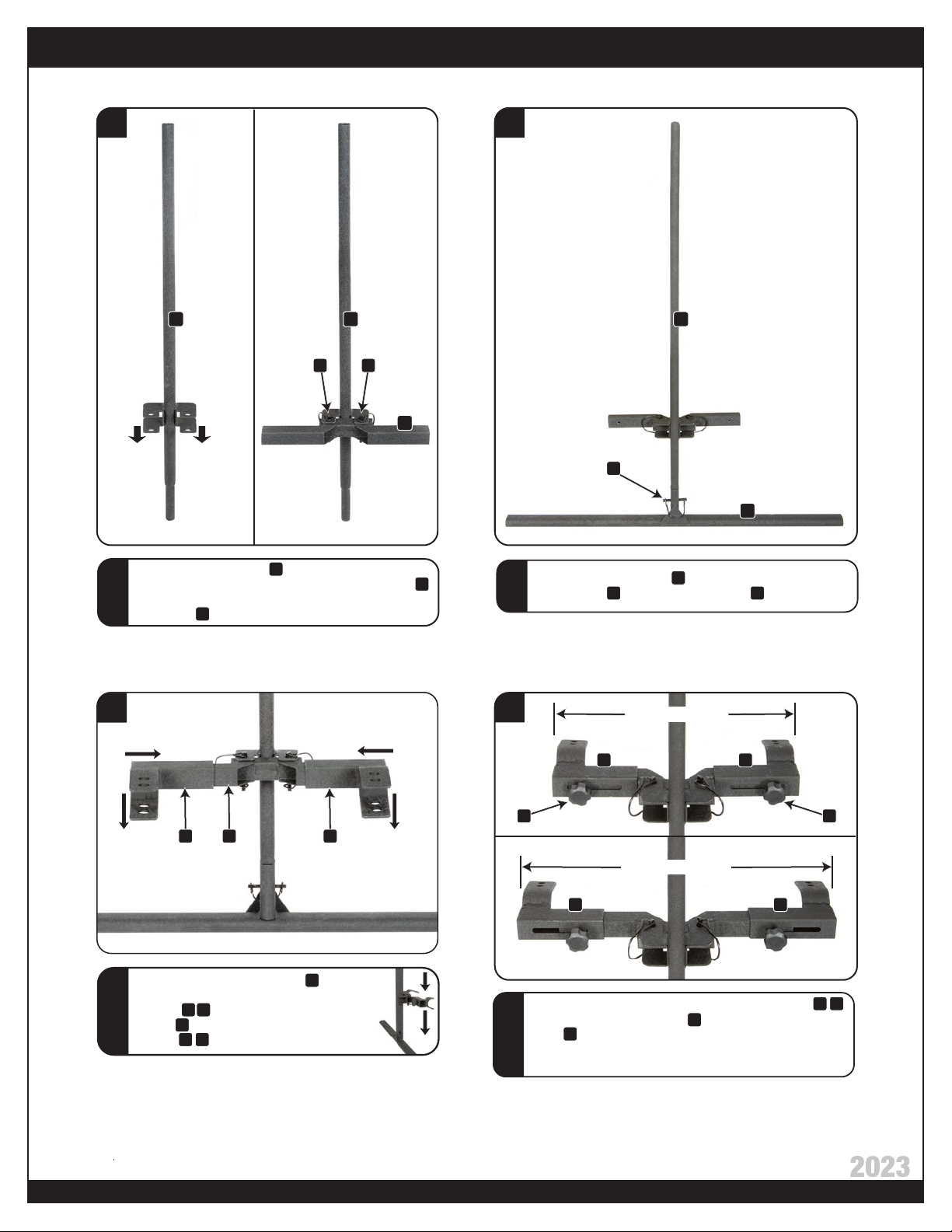 2023