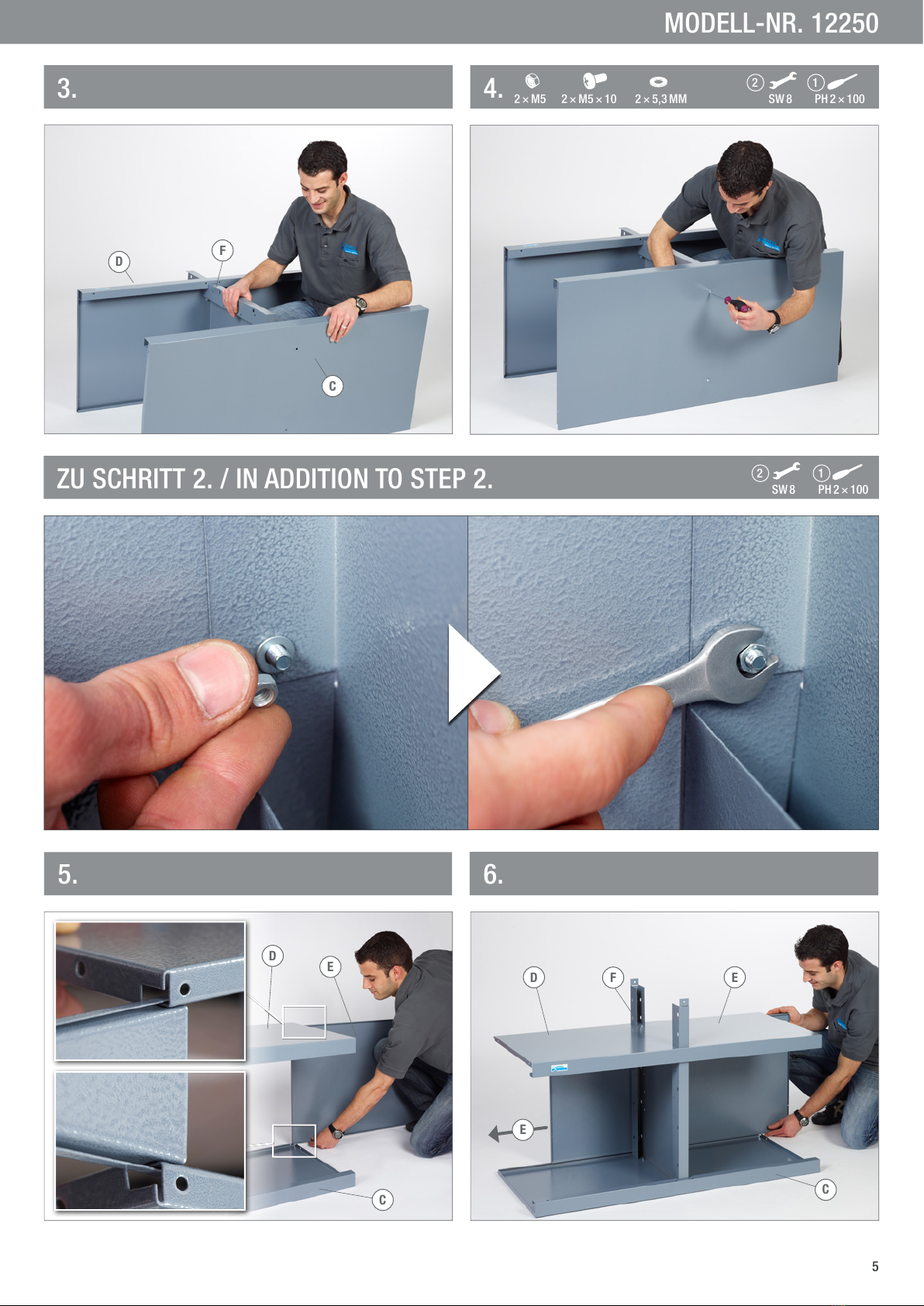 MODELL-NR. 12250

3.

D
F
C

4. 2 × M5 2 × M5 × 10 2 × 5,3 MM ② SW 8 ① PH 2 × 100

ZU SCHRITT 2. / IN ADDITION TO STEP 2. ② SW 8 ① PH 2 × 100

5.

D
E
C

6.

D
F
E
E
C

5