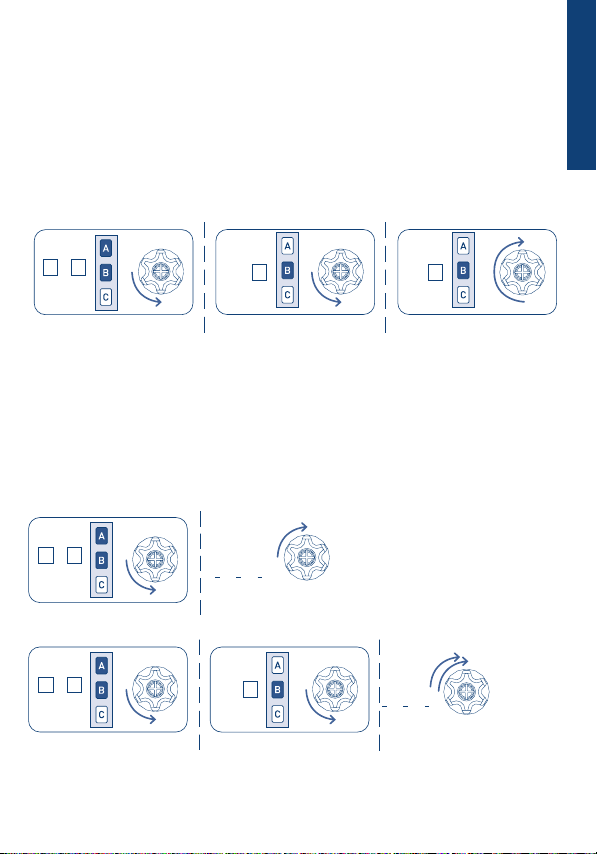 A
B
C

A
B
C

A
B
C

A
B
C

A
B
C

A
B
C