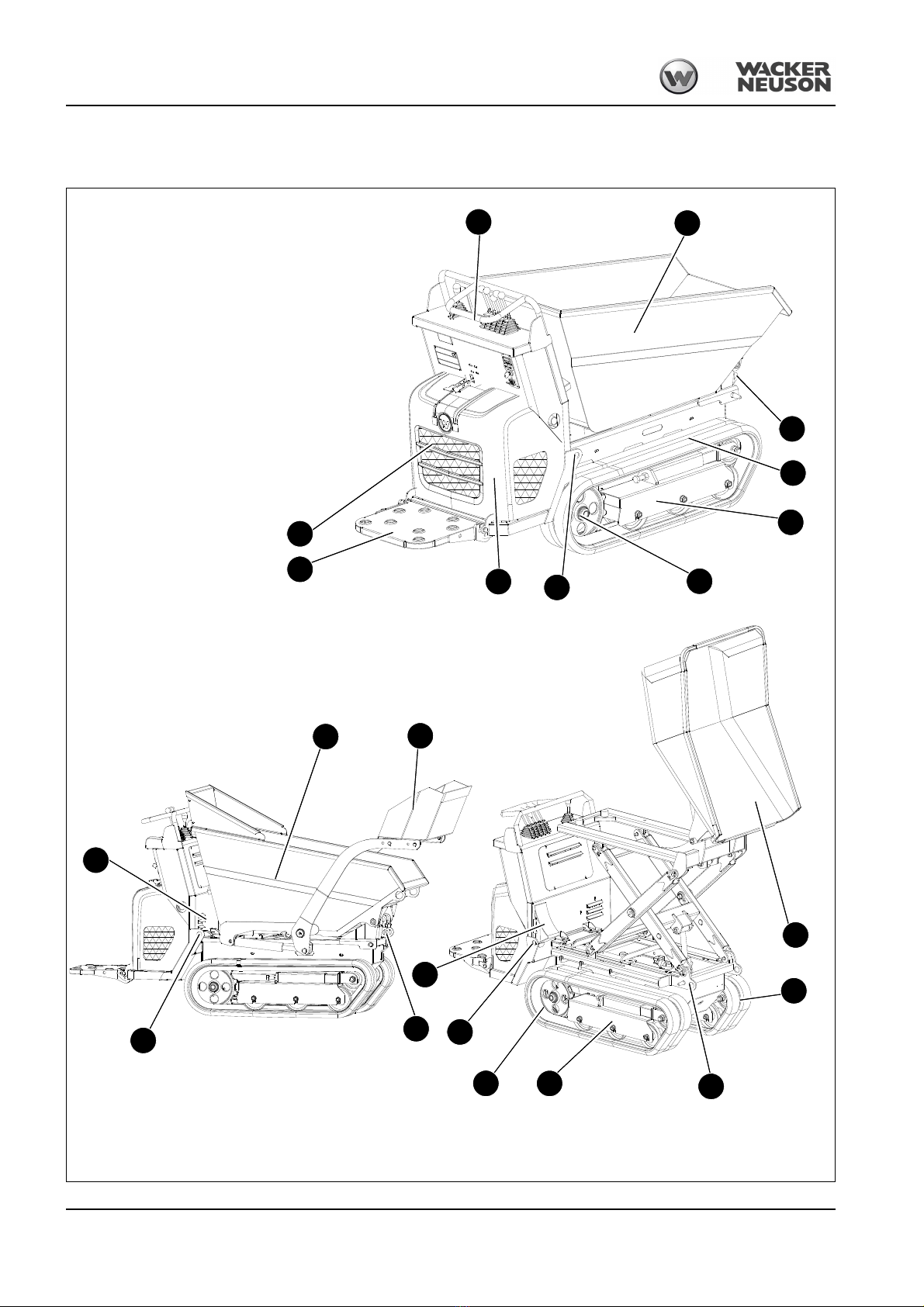 WACKER NEUSON