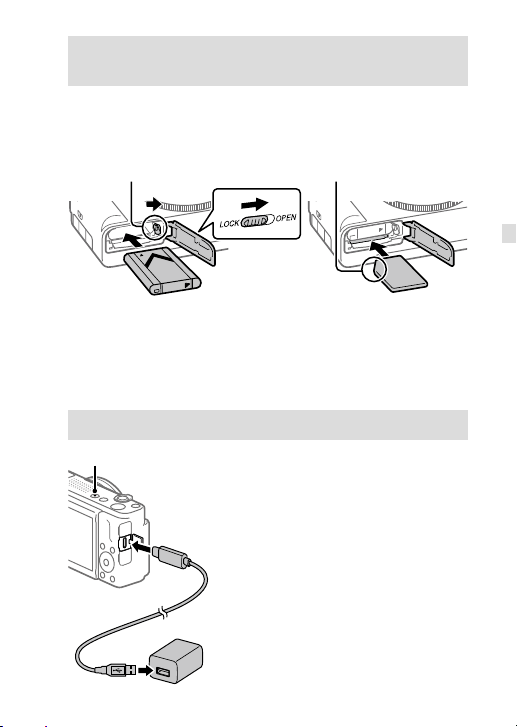 LOCK OPEN