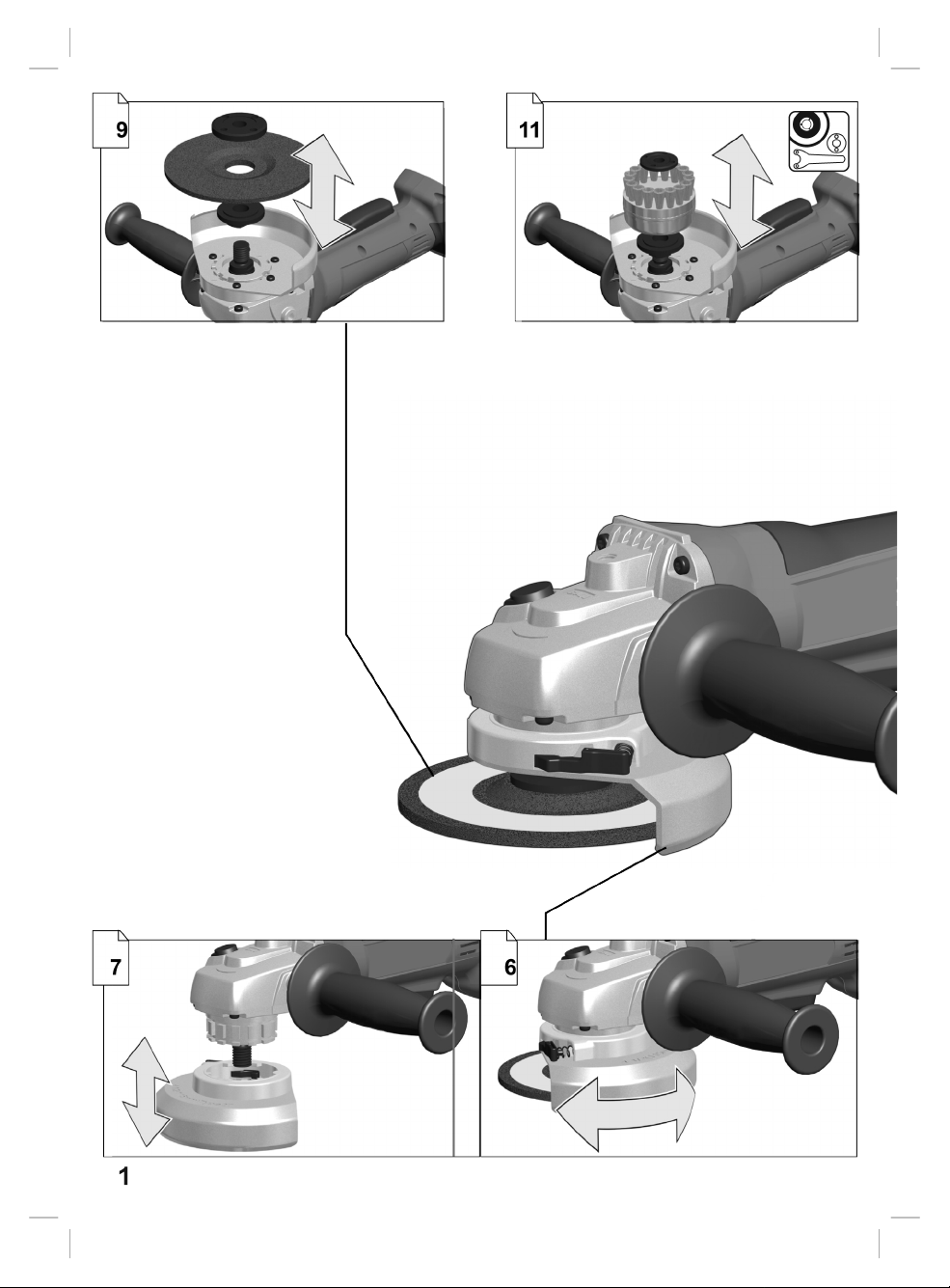 9

11

7

6

1