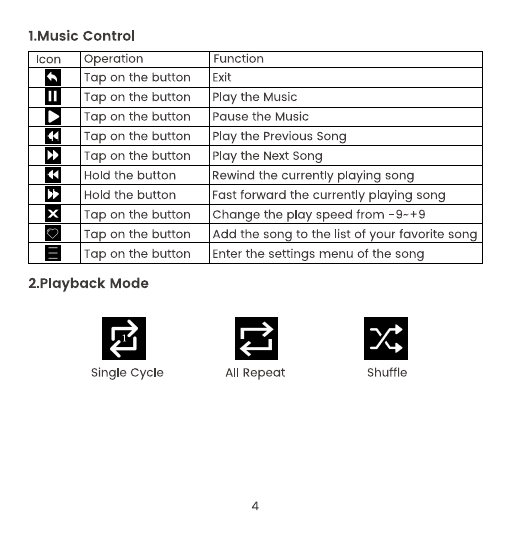 1.Music Control

| Icon | Operation | Function |
|---|---|---|
|  | Tap on the button | Exit |
|  | Tap on the button | Play the Music |
|  | Tap on the button | Pause the Music |
|  | Tap on the button | Play the Previous Song |
|  | Tap on the button | Play the Next Song |
|  | Hold the button | Rewind the currently playing song |
|  | Hold the button | Fast forward the currently playing song |
|  | Tap on the button | Change the play speed from -9~+9 |
|  | Tap on the button | Add the song to the list of your favorite song |
|  | Tap on the button | Enter the settings menu of the song |

2.Playback Mode

1

Single Cycle

All Repeat

Shuffle

4