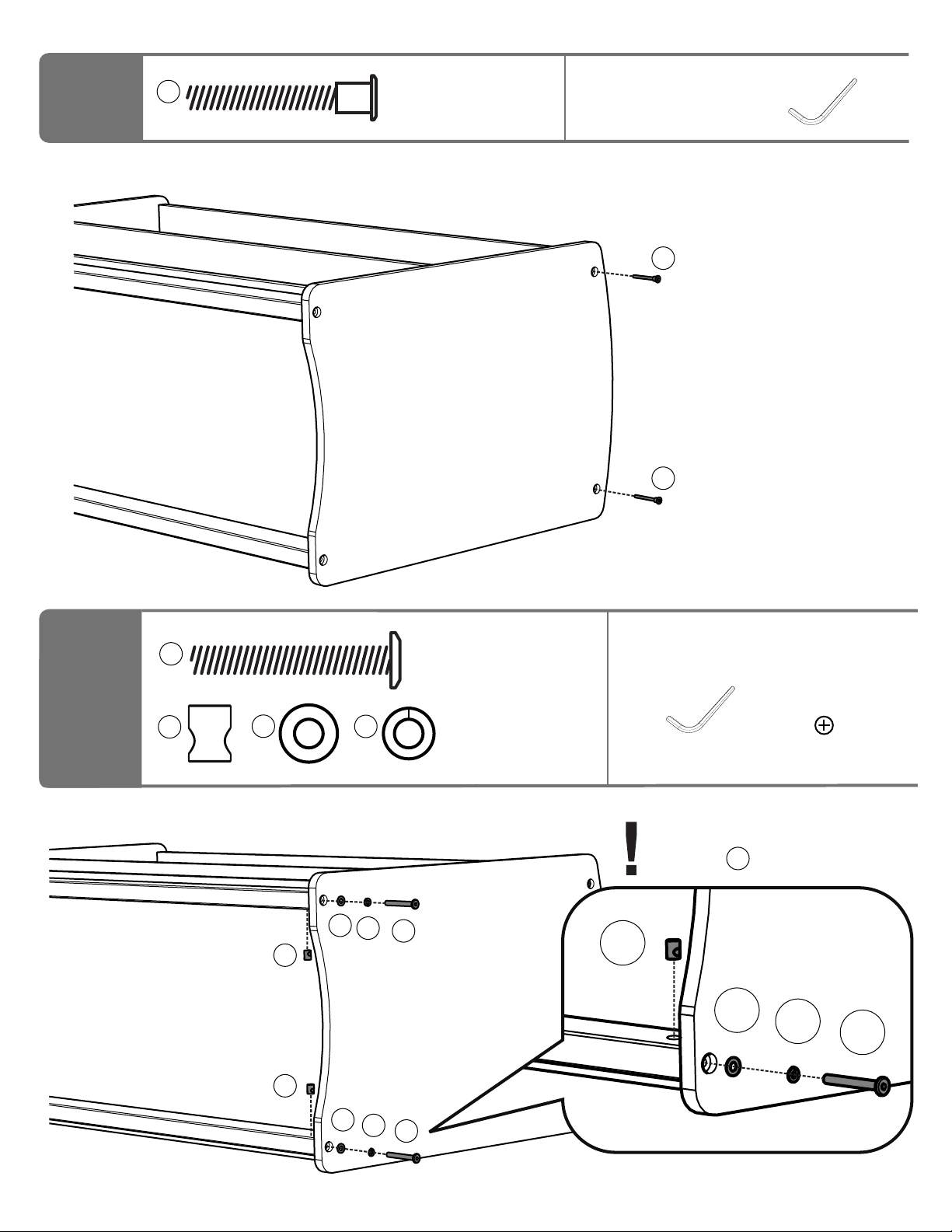 !