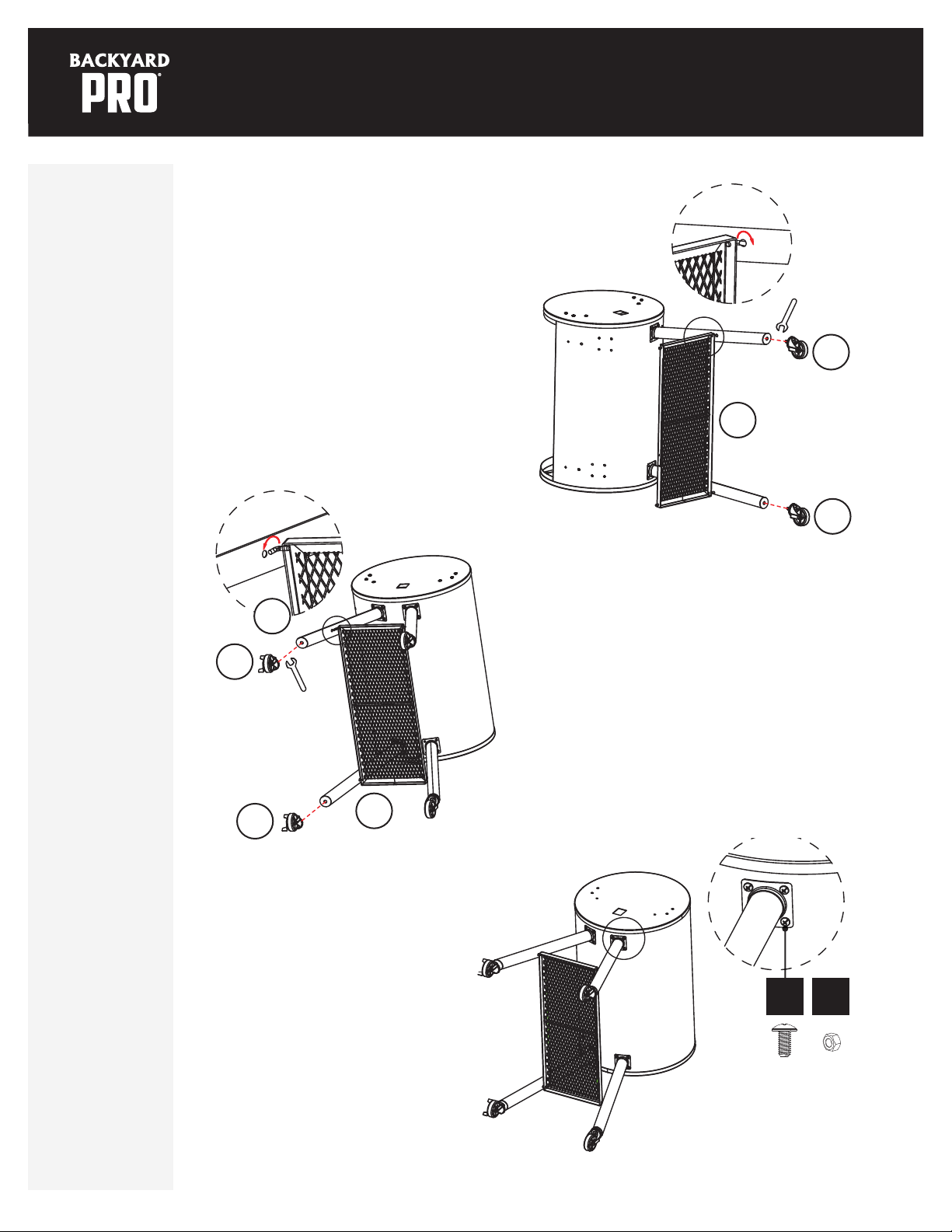 BACKYARD
PRO®