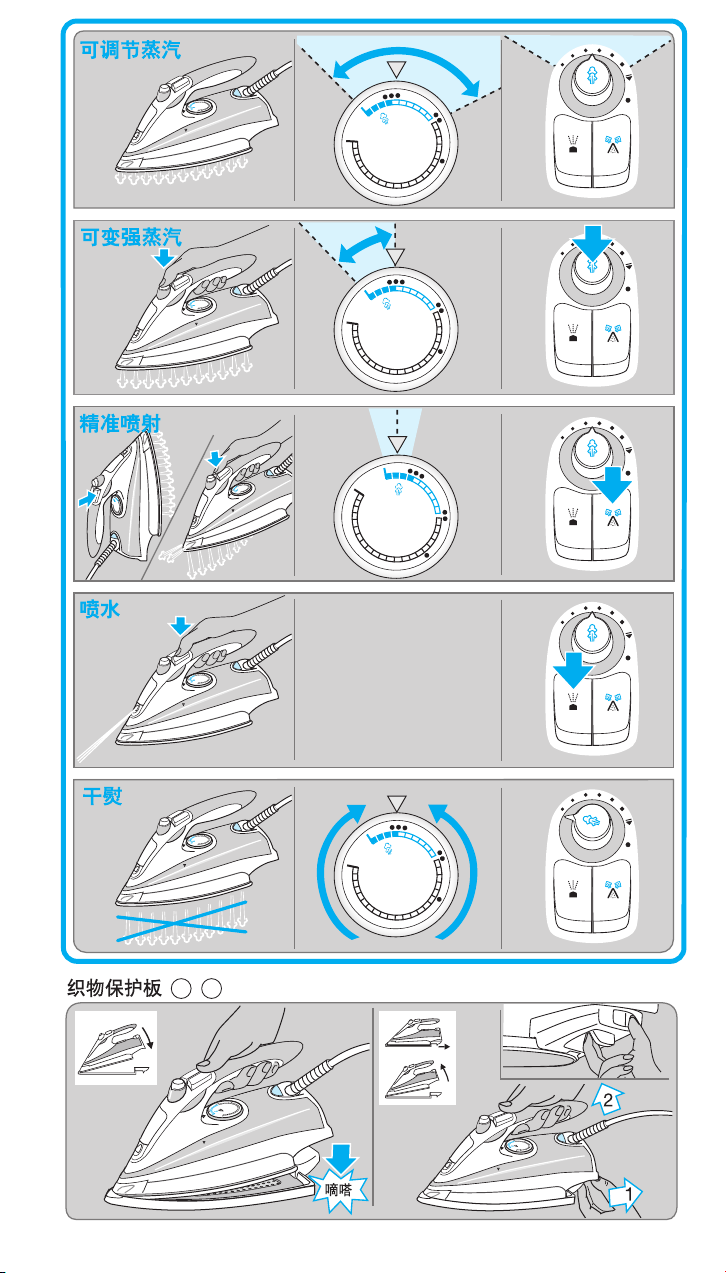 可调节蒸汽

可变强蒸汽

精准喷射

喷水

干熨

织物保护板

嘀嗒

2

1