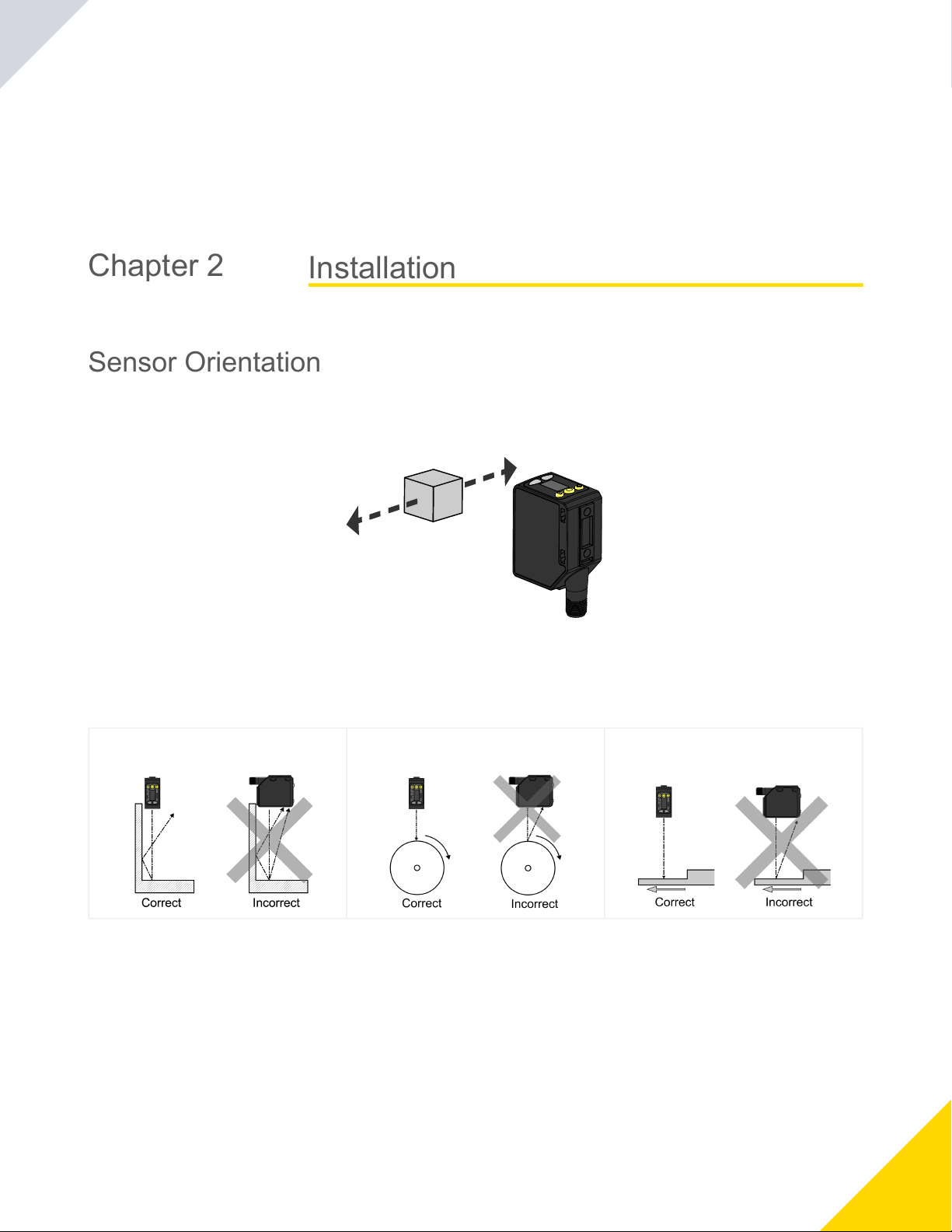 Chapter 2

Installation

Sensor Orientation

Correct

Incorrect

Correct

Incorrect

Correct

Incorrect